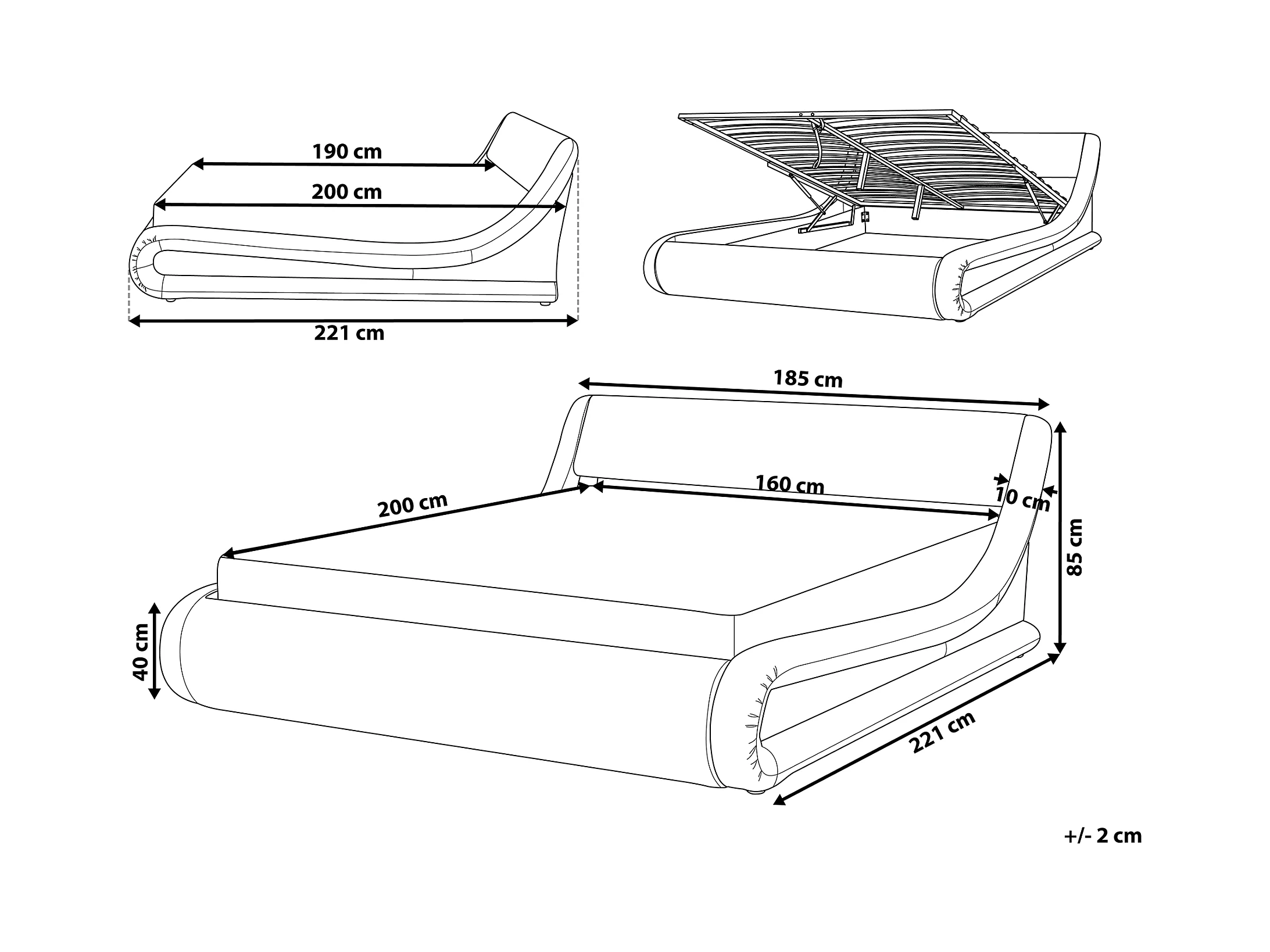 190 cm
200 cm
221 cm
185 cm
160 cm
10 cm
200 cm
85 cm
40 cm
221 cm
+/- 2 cm