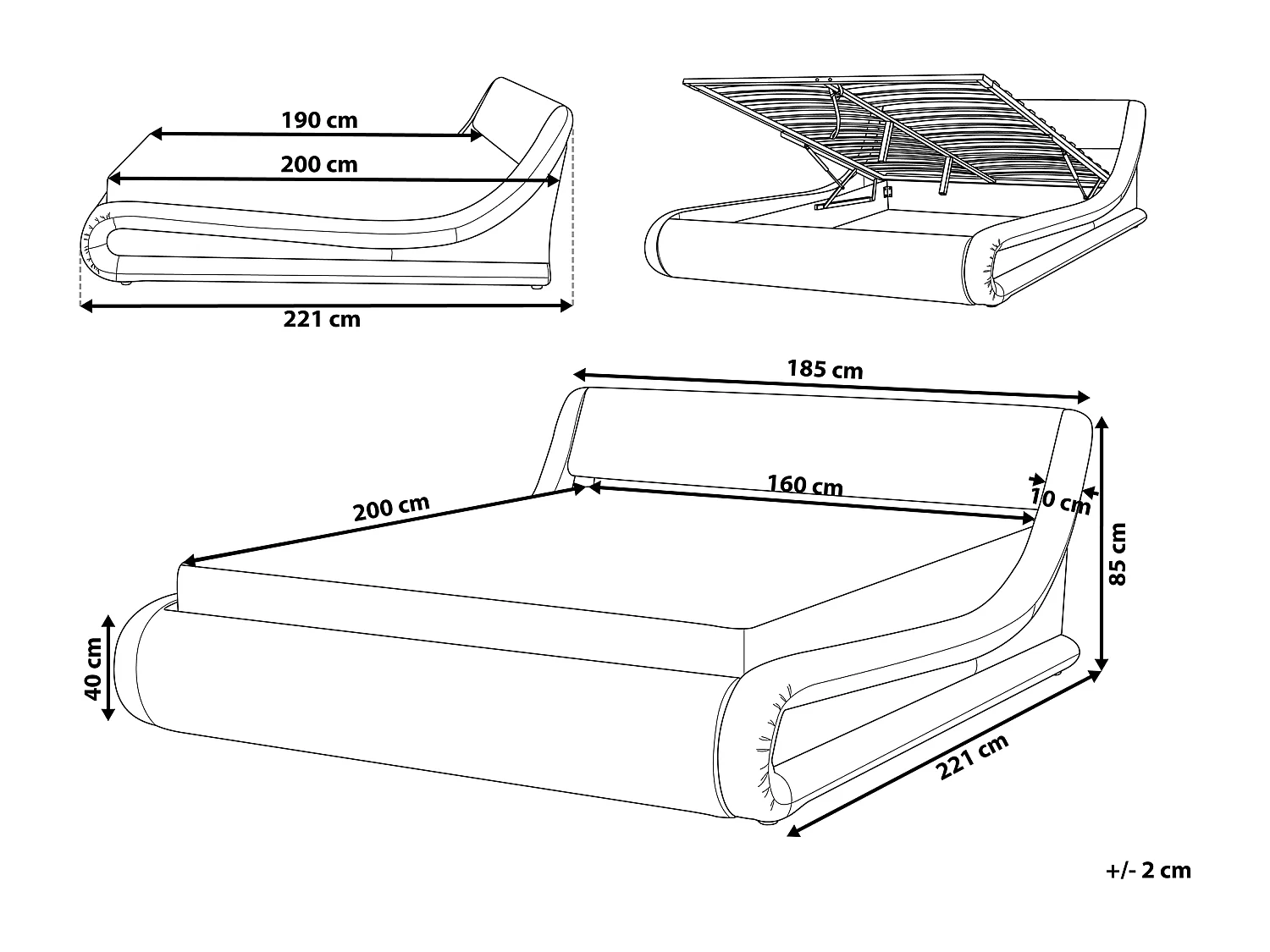 190 cm
200 cm
221 cm

185 cm
160 cm
10 cm
200 cm
85 cm
40 cm
221 cm

+/- 2 cm