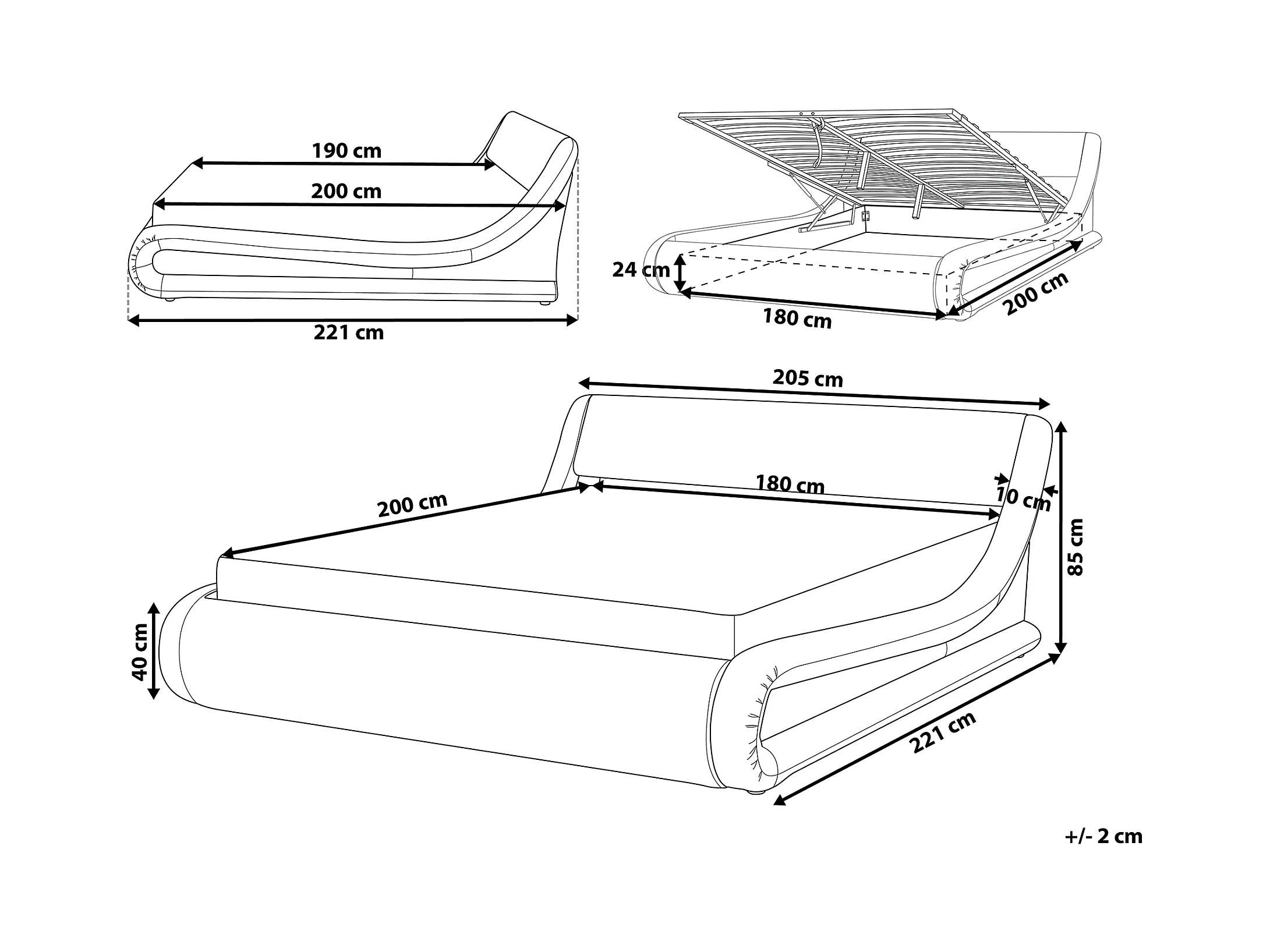 190 cm
200 cm
221 cm

24 cm
180 cm
200 cm

205 cm
200 cm
180 cm
10 cm
85 cm
40 cm
221 cm

+/- 2 cm