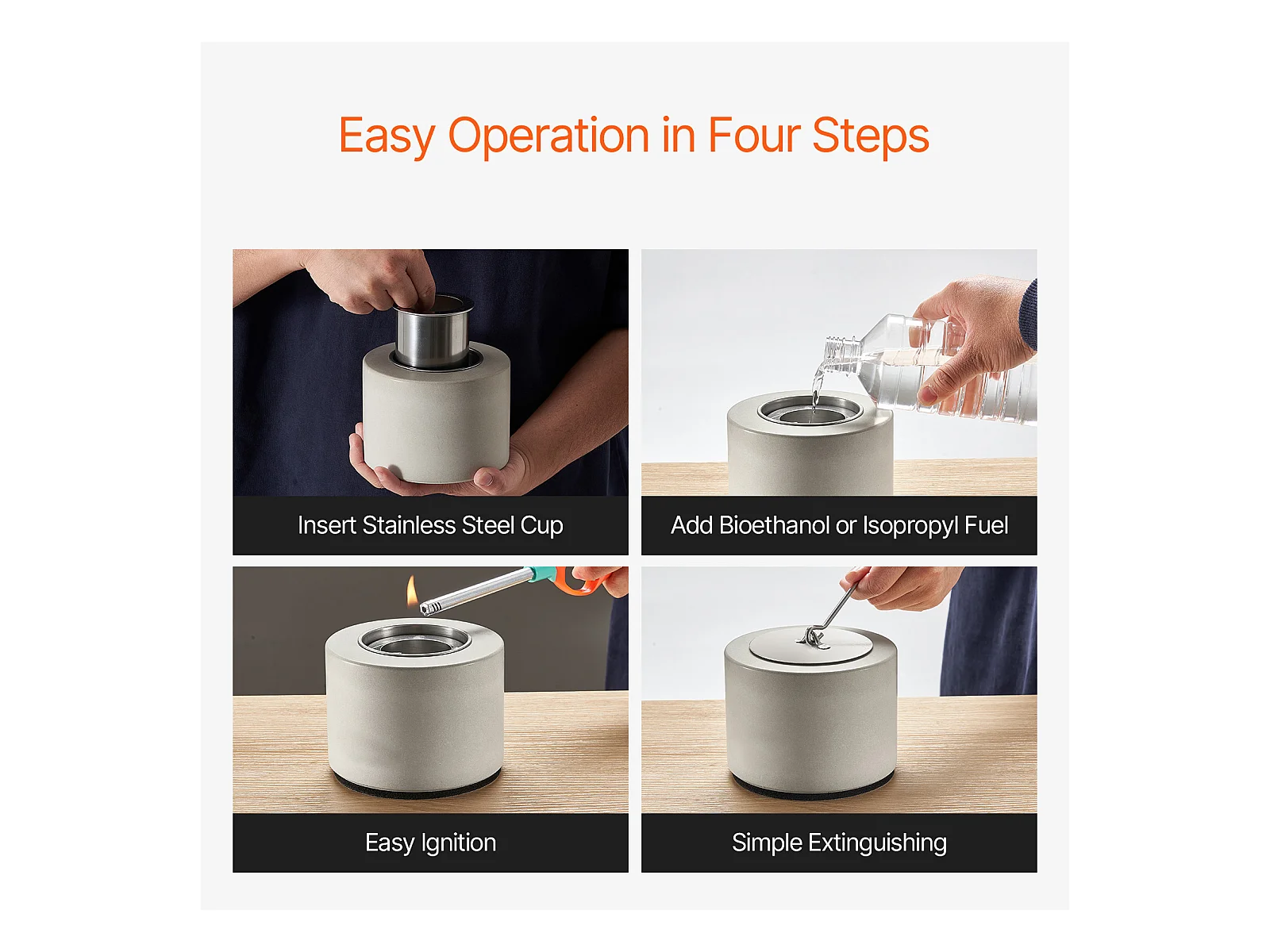 Easy Operation in Four Steps

Insert Stainless Steel Cup

Add Bioethanol or Isopropyl Fuel

Easy Ignition

Simple Extinguishing