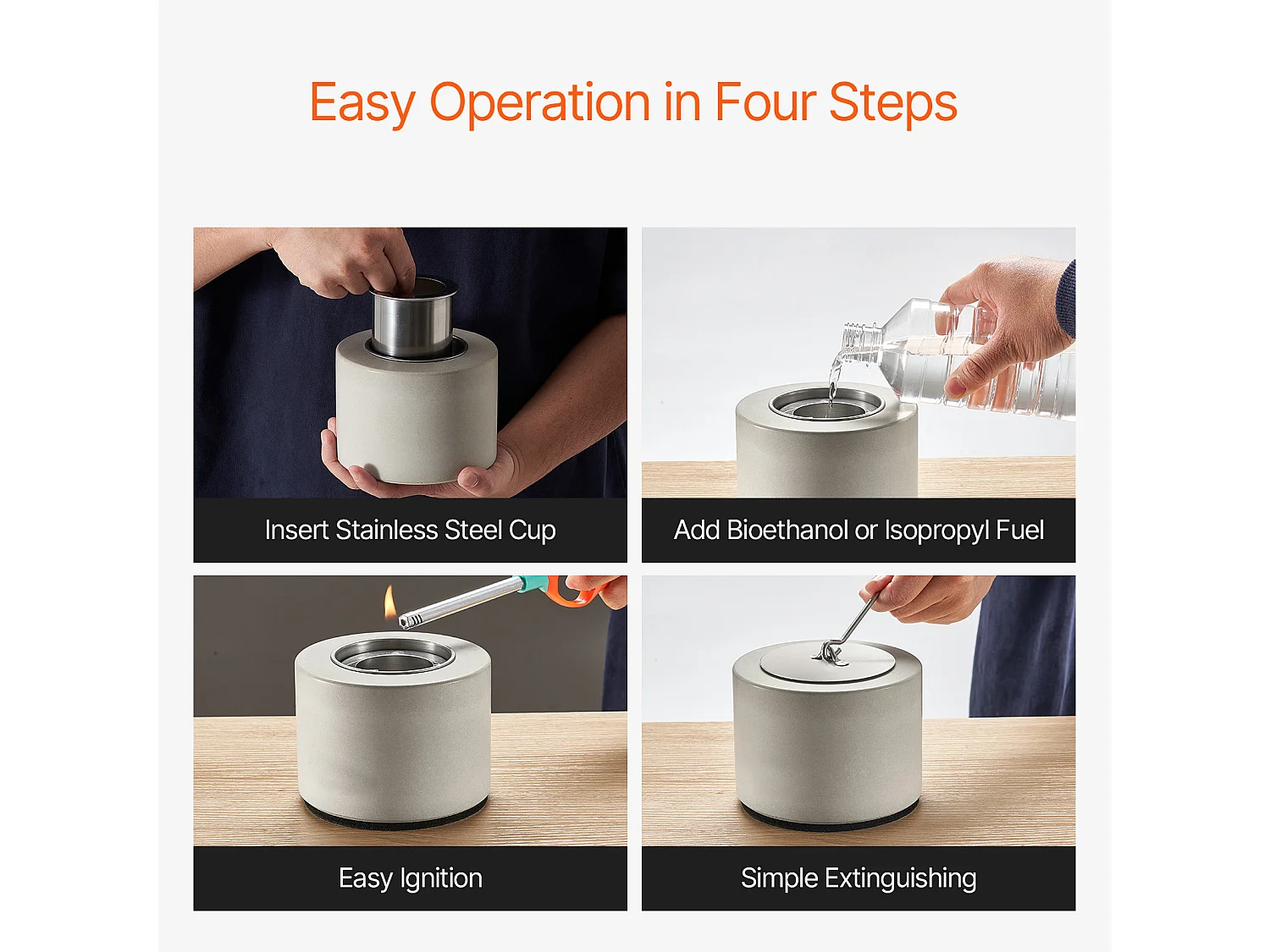 Easy Operation in Four Steps

Insert Stainless Steel Cup

Add Bioethanol or Isopropyl Fuel

Easy Ignition

Simple Extinguishing