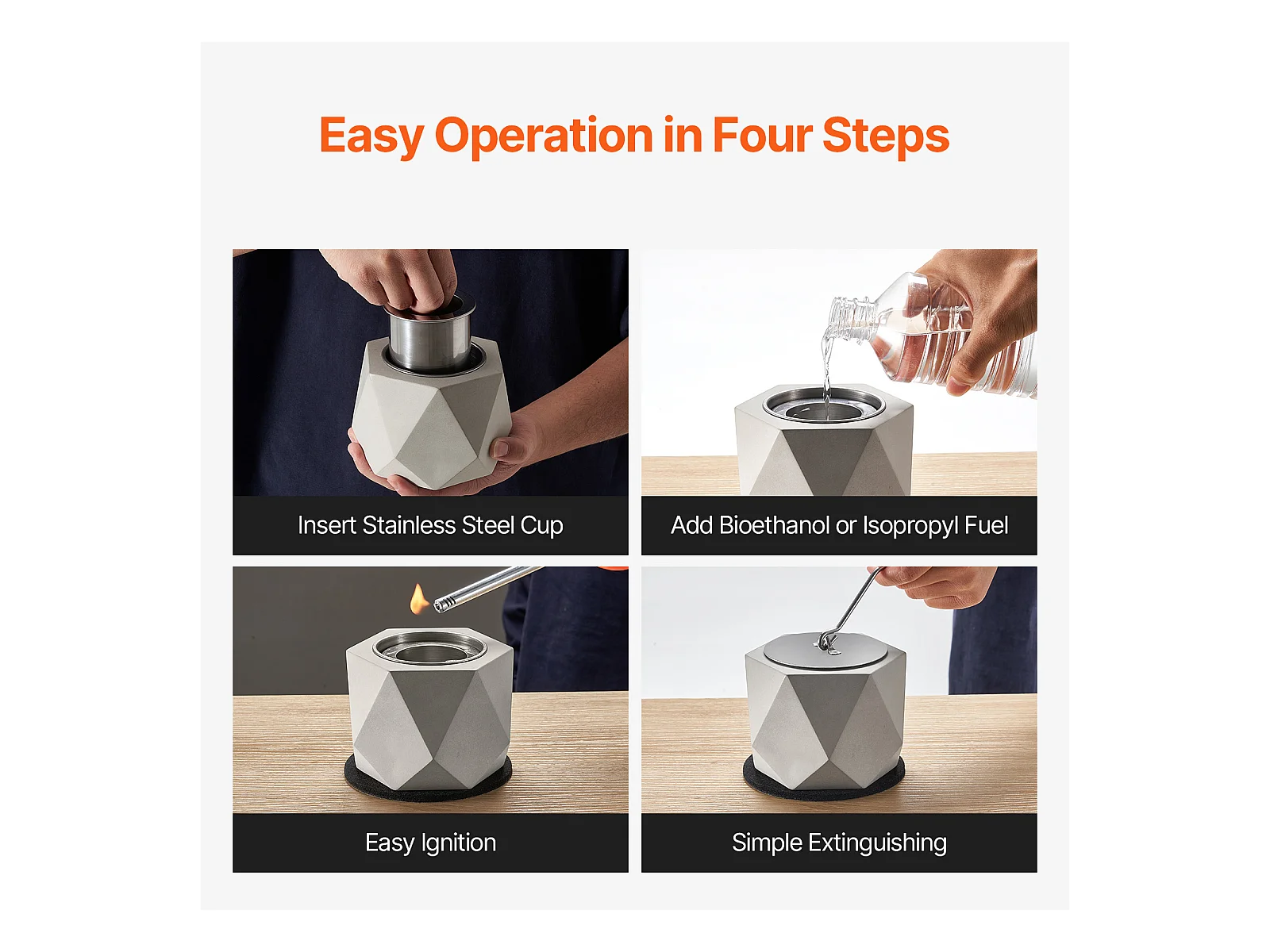 Easy Operation in Four Steps

Insert Stainless Steel Cup

Add Bioethanol or Isopropyl Fuel

Easy Ignition

Simple Extinguishing