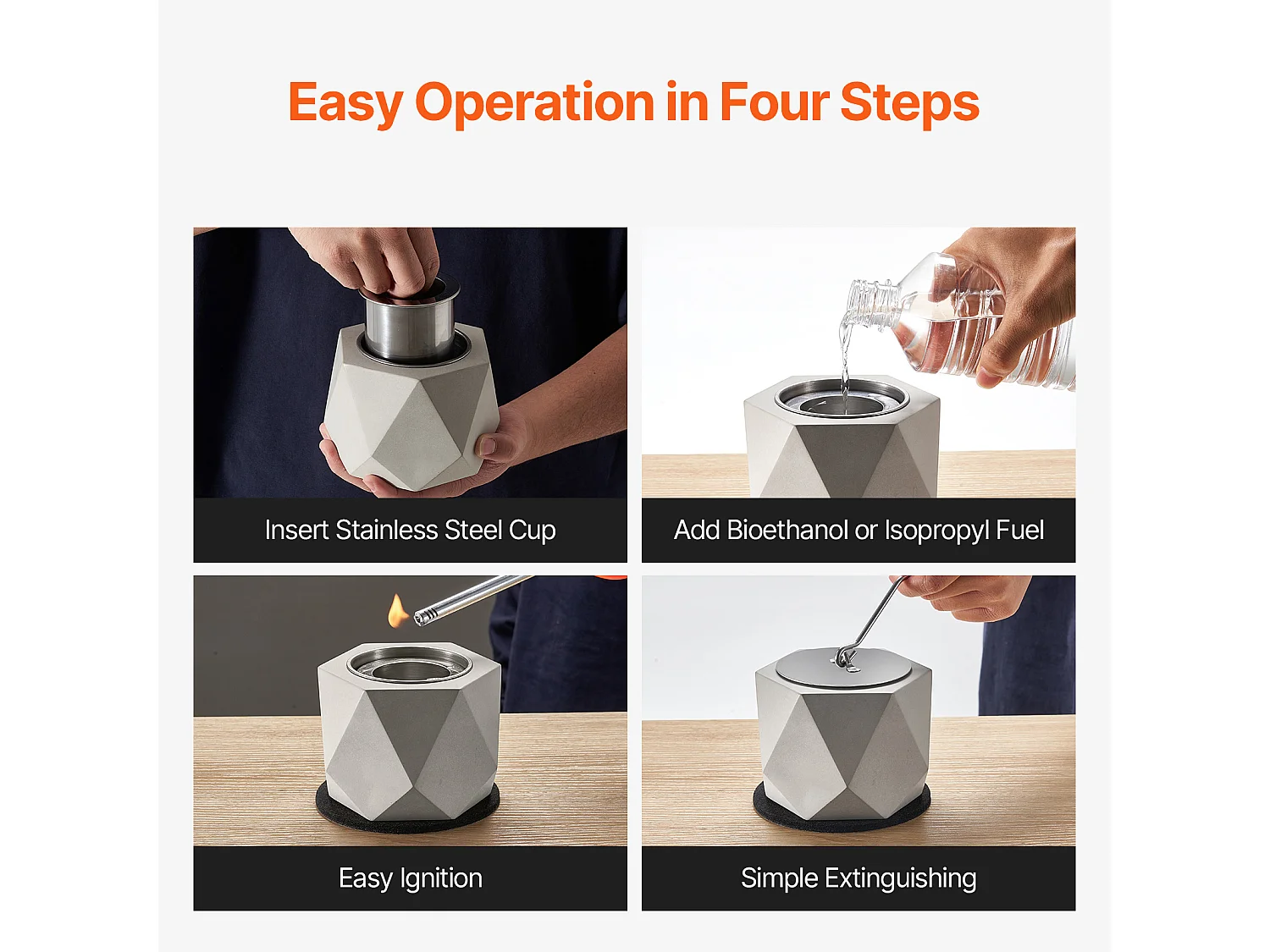 Easy Operation in Four Steps

Insert Stainless Steel Cup

Add Bioethanol or Isopropyl Fuel

Easy Ignition

Simple Extinguishing