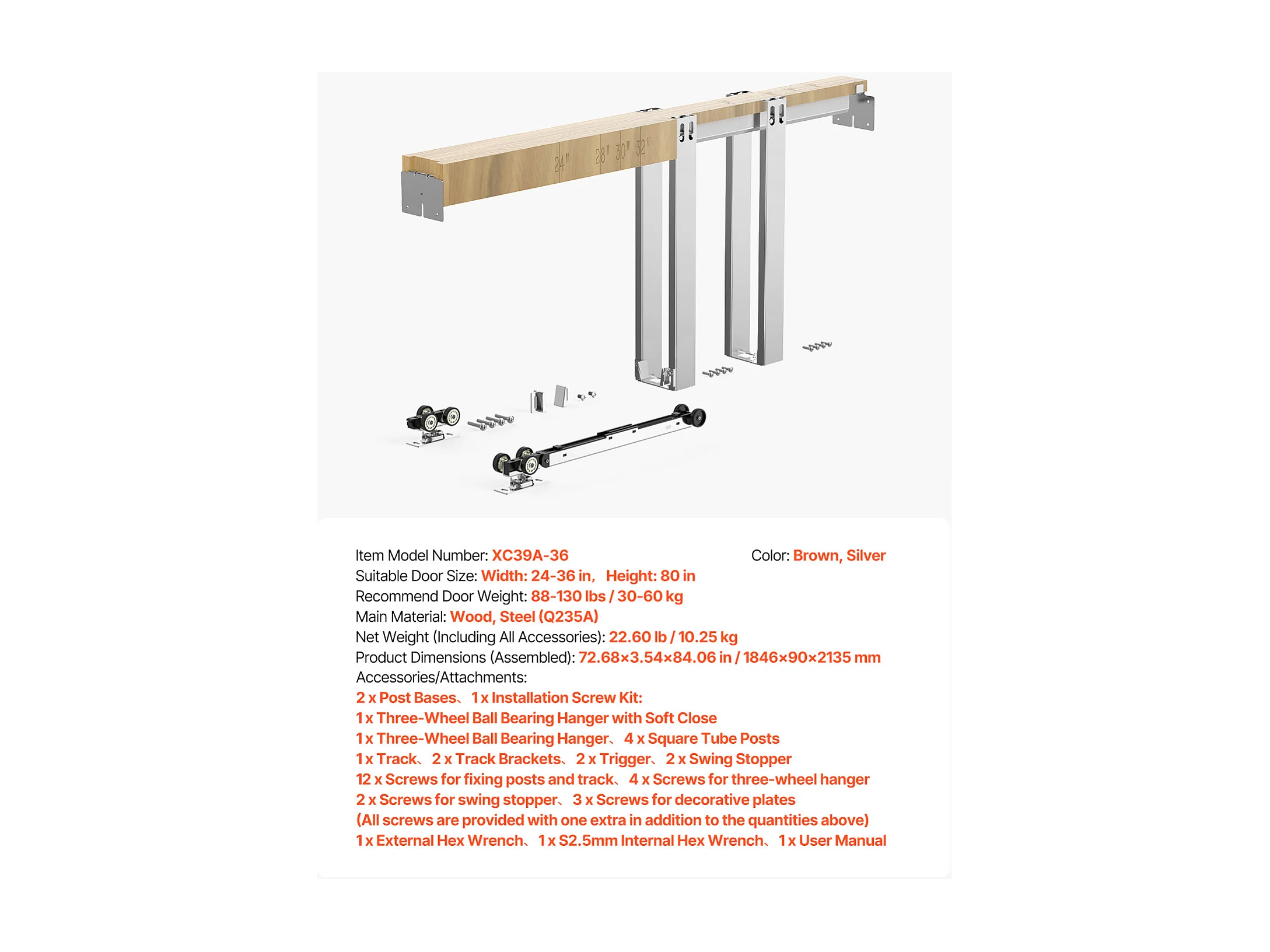 24" 28" 30" 32"

Item Model Number: XC39A-36

Color: Brown, Silver

Suitable Door Size: Width: 24-36 in, Height: 80 in
Recommend Door Weight: 88-130 lbs / 30-60 kg
Main Material: Wood, Steel (Q235A)
Net Weight (Including All Accessories): 22.60 lb / 10.25 kg
Product Dimensions (Assembled): 72.68×3.54×84.06 in / 1846×90×2135 mm
Accessories/Attachments:
2 x Post Bases、1 x Installation Screw Kit:
1 x Three-Wheel Ball Bearing Hanger with Soft Close
1 x Three-Wheel Ball Bearing Hanger、4 x Square Tube Posts
1 x Track、2 x Track Brackets、2 x Trigger、2 x Swing Stopper
12 x Screws for fixing posts and track、4 x Screws for three-wheel hanger
2 x Screws for swing stopper、3 x Screws for decorative plates
(All screws are provided with one extra in addition to the quantities above)
1 x External Hex Wrench、1 x S2.5mm Internal Hex Wrench、1 x User Manual