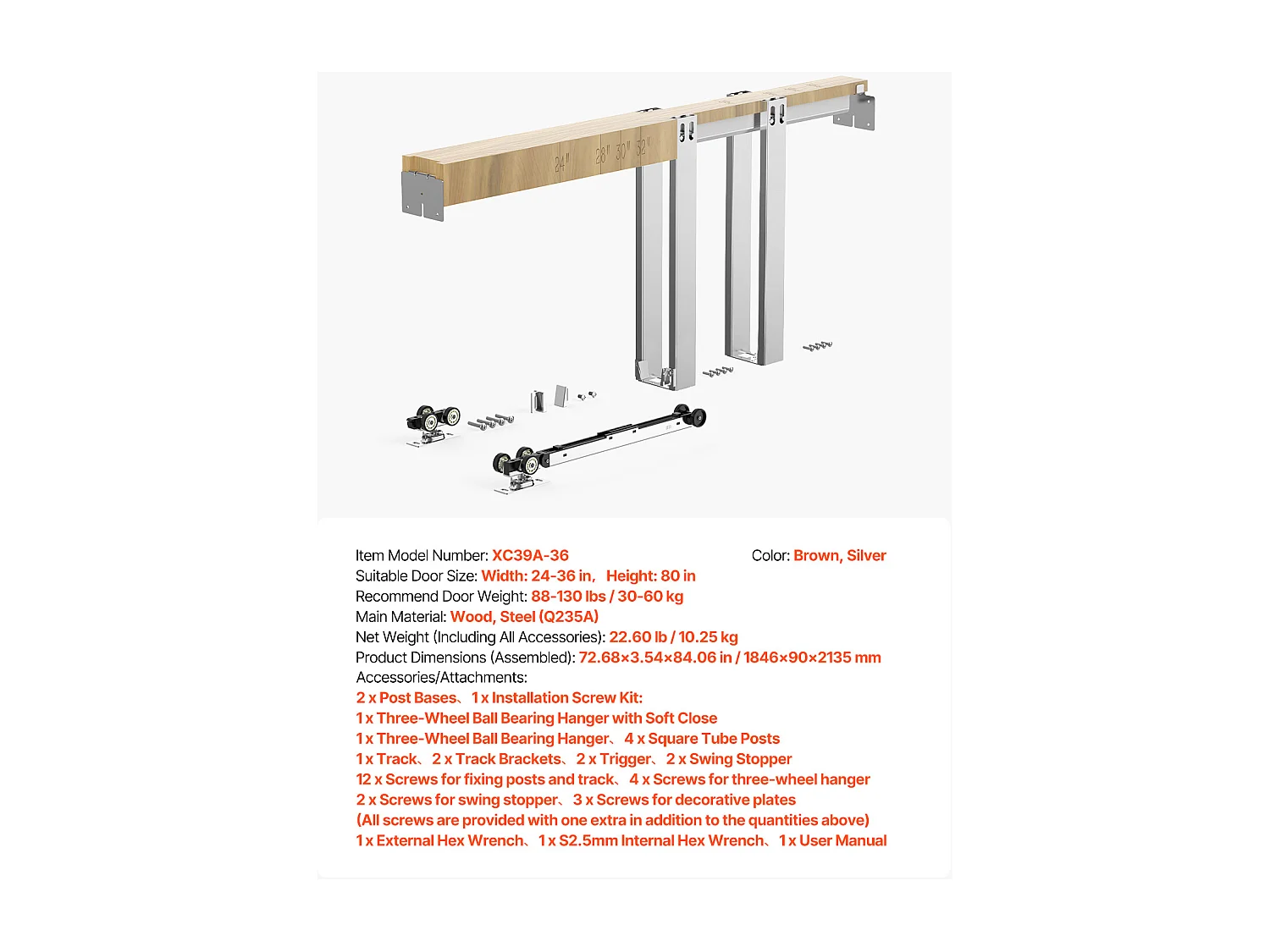 24" 28" 30" 32"

Item Model Number: XC39A-36

Color: Brown, Silver

Suitable Door Size: Width: 24-36 in, Height: 80 in
Recommend Door Weight: 88-130 lbs / 30-60 kg
Main Material: Wood, Steel (Q235A)
Net Weight (Including All Accessories): 22.60 lb / 10.25 kg
Product Dimensions (Assembled): 72.68×3.54×84.06 in / 1846×90×2135 mm
Accessories/Attachments:
2 x Post Bases、1 x Installation Screw Kit:
1 x Three-Wheel Ball Bearing Hanger with Soft Close
1 x Three-Wheel Ball Bearing Hanger、4 x Square Tube Posts
1 x Track、2 x Track Brackets、2 x Trigger、2 x Swing Stopper
12 x Screws for fixing posts and track、4 x Screws for three-wheel hanger
2 x Screws for swing stopper、3 x Screws for decorative plates
(All screws are provided with one extra in addition to the quantities above)
1 x External Hex Wrench、1 x S2.5mm Internal Hex Wrench、1 x User Manual