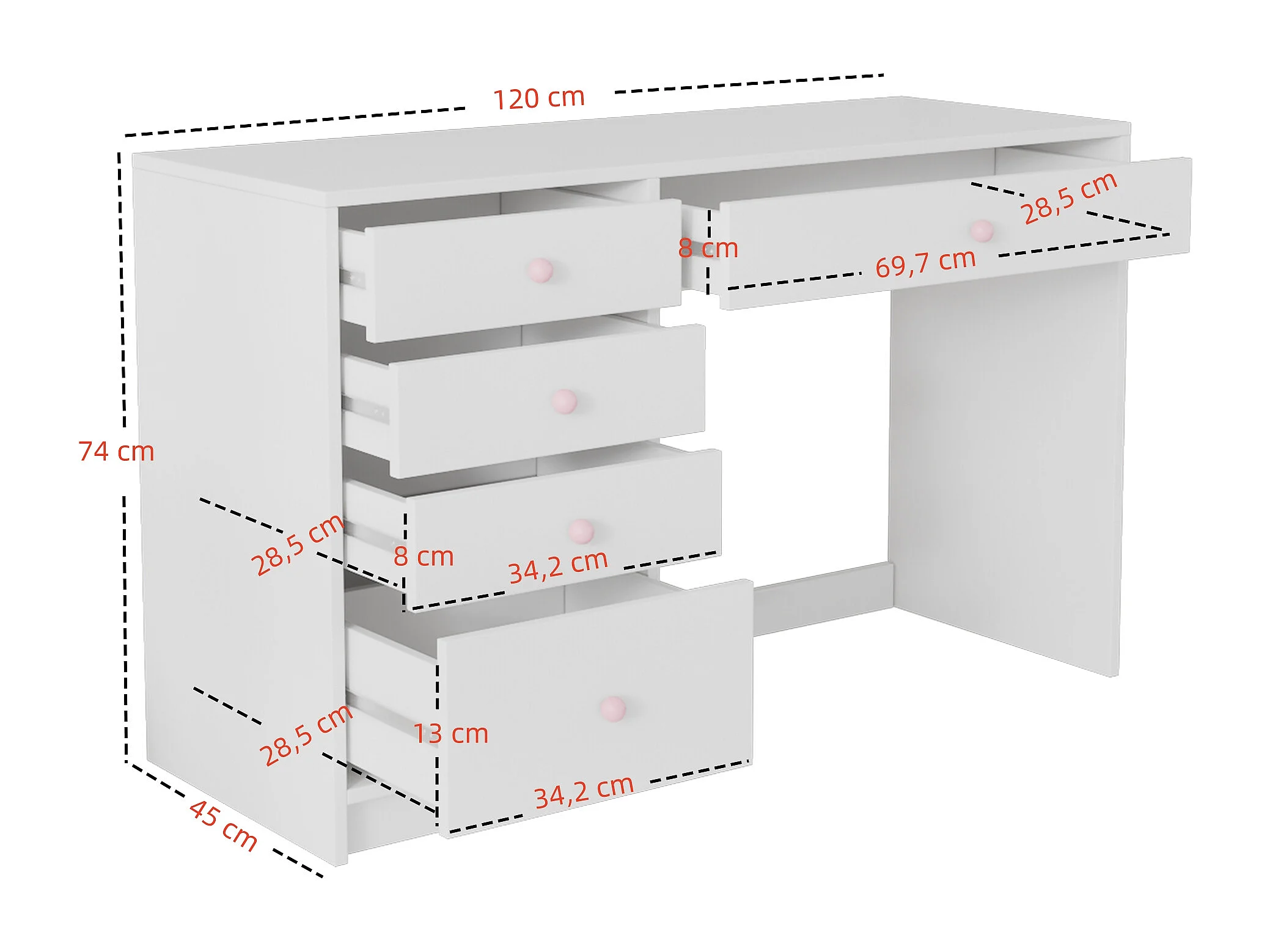 120 cm
28,5 cm
8 cm
69,7 cm
74 cm
28,5 cm
8 cm
34,2 cm
28,5 cm
13 cm
34,2 cm
45 cm