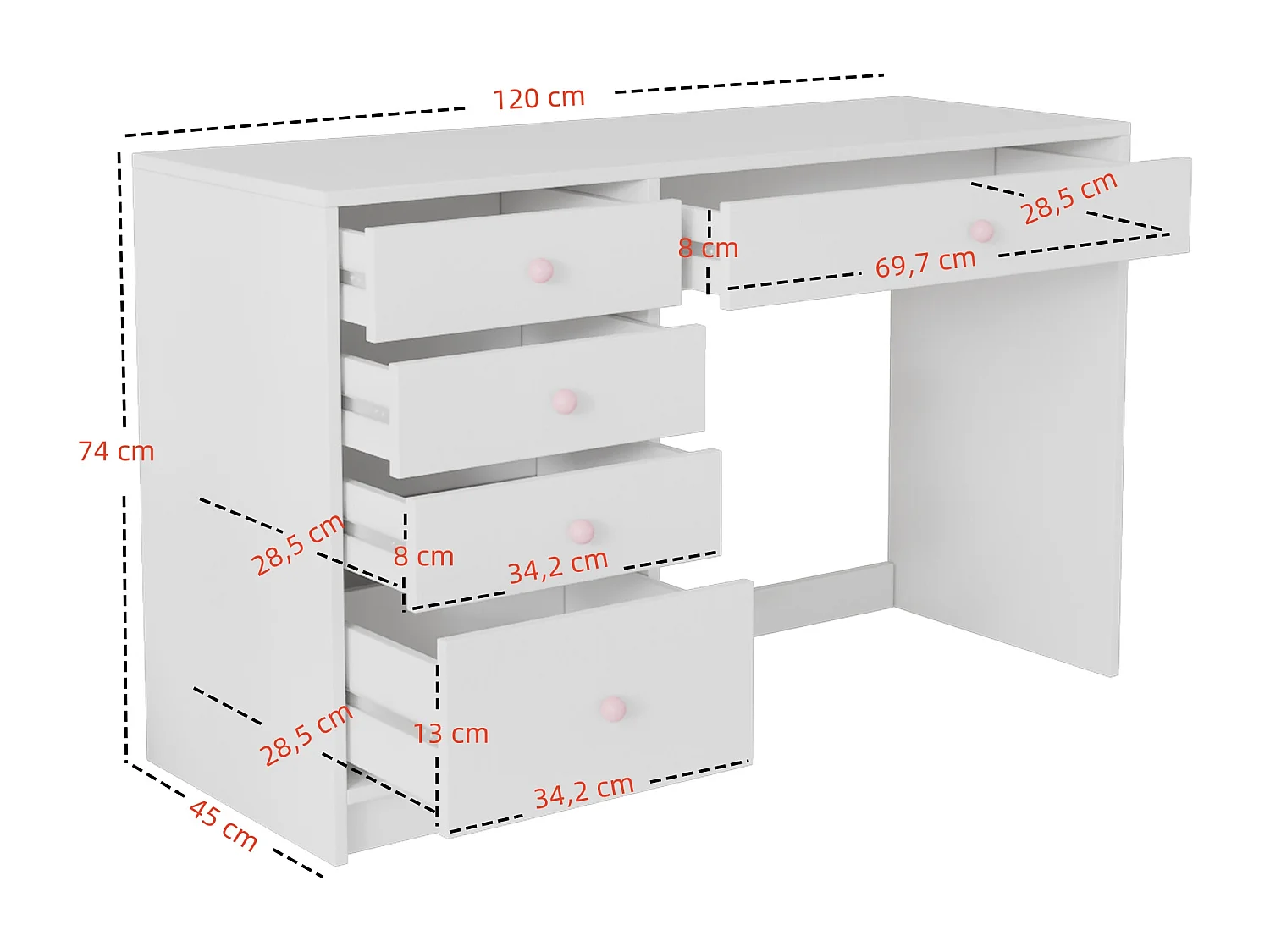 120 cm

28,5 cm

8 cm

69,7 cm

74 cm

28,5 cm

8 cm

34,2 cm

28,5 cm

13 cm

34,2 cm

45 cm