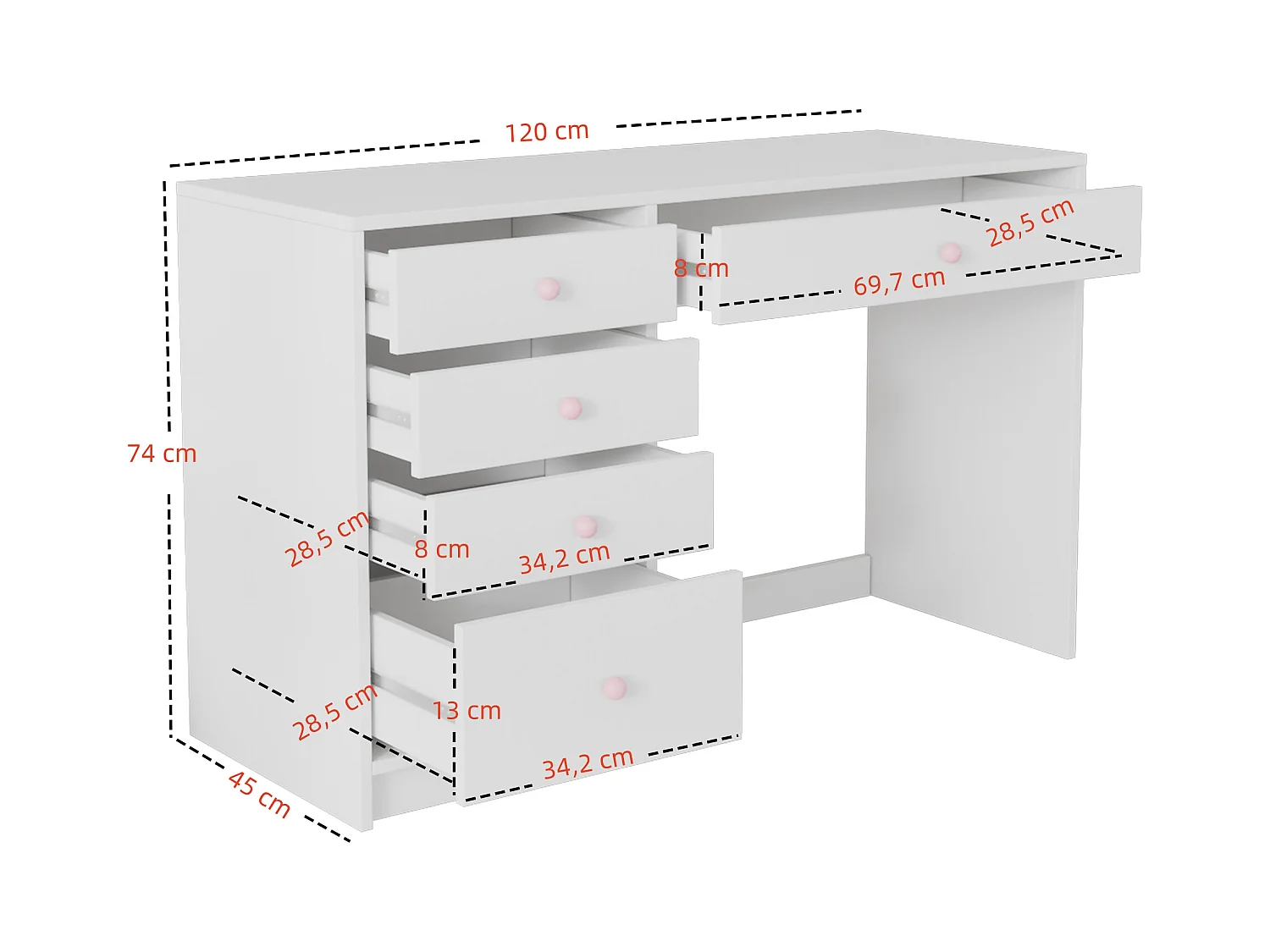 120 cm

28,5 cm

8 cm

69,7 cm

74 cm

28,5 cm

8 cm

34,2 cm

28,5 cm

13 cm

34,2 cm

45 cm