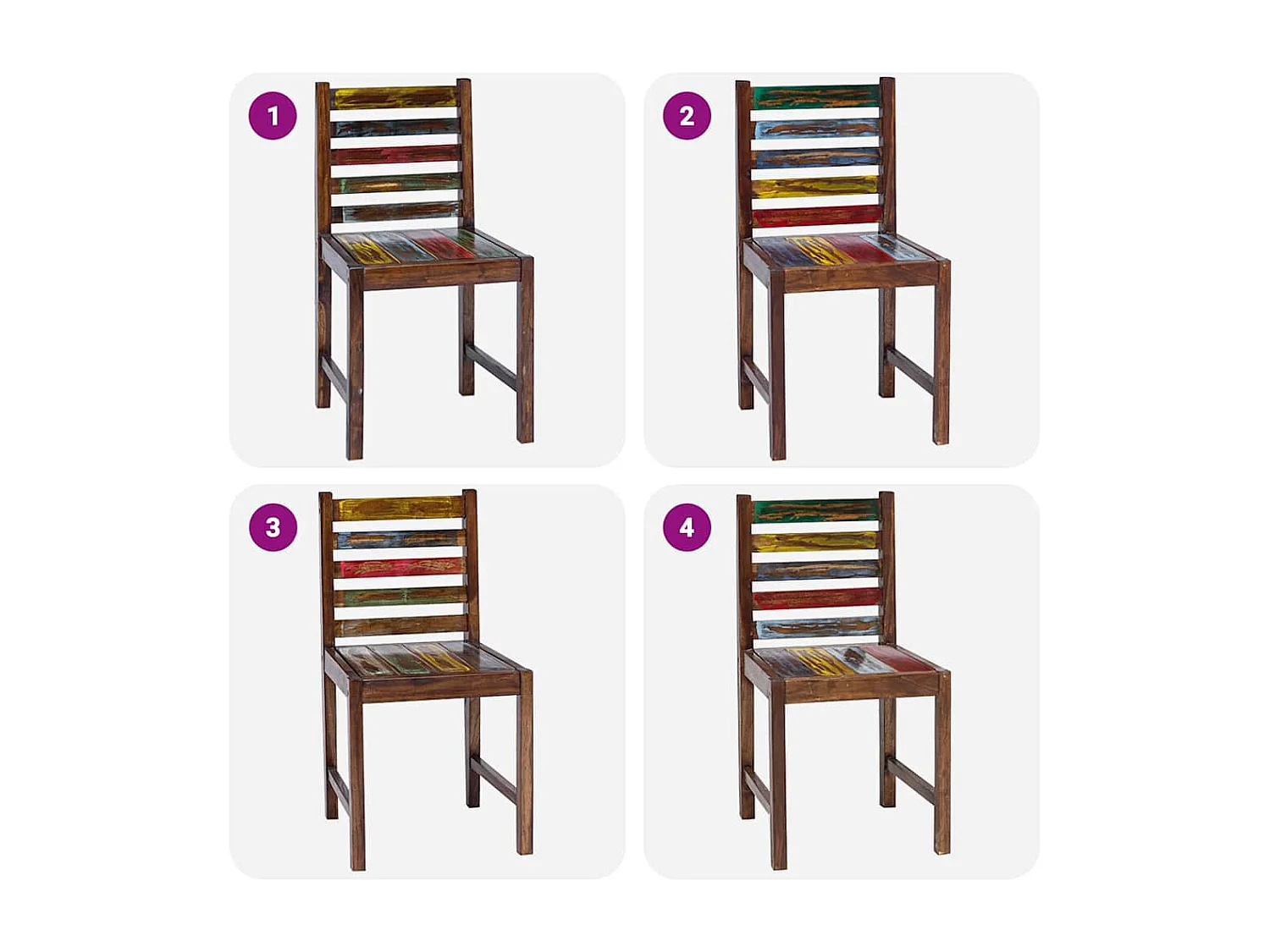 1
2
3
4