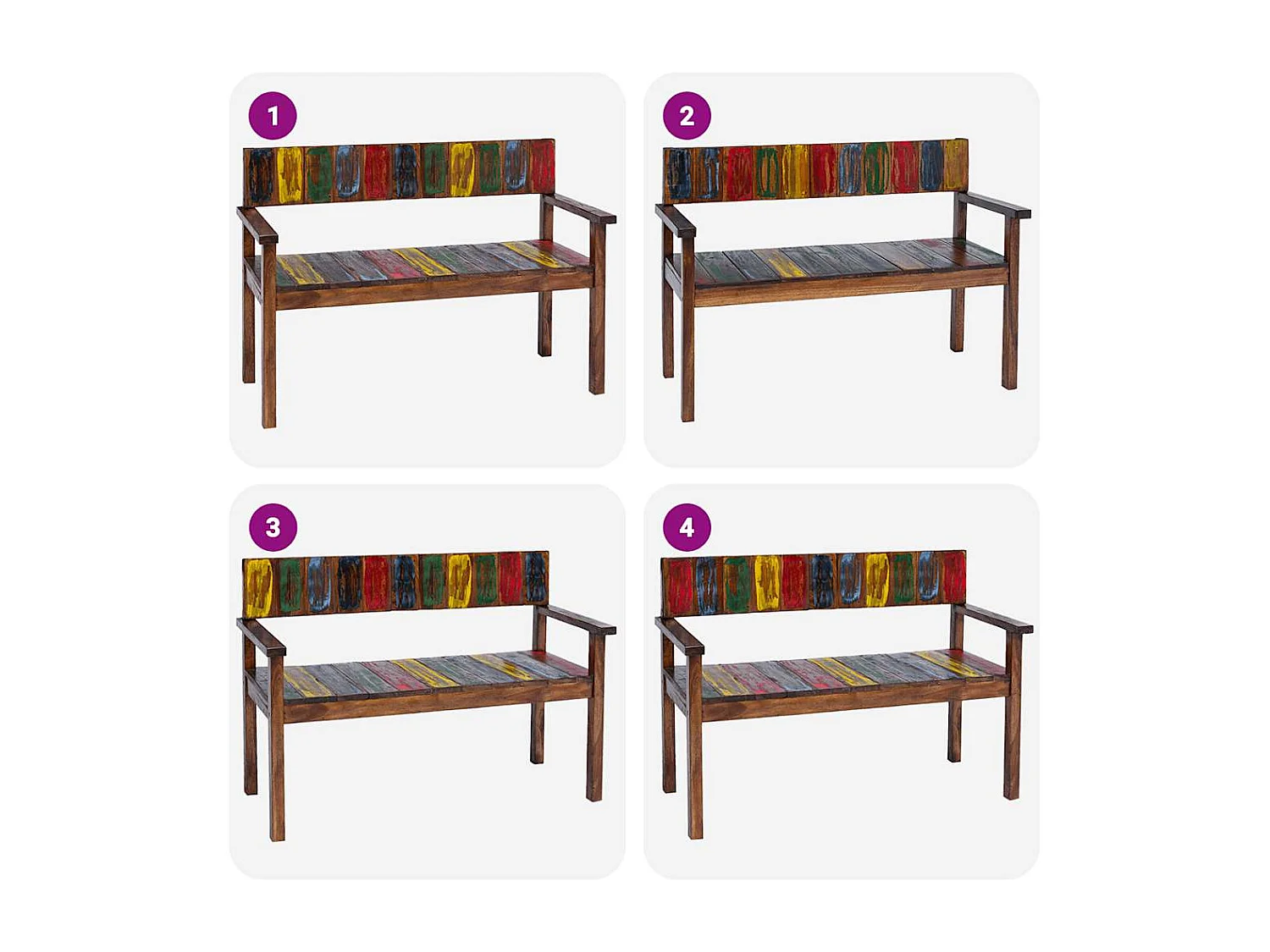 1

2

3

4