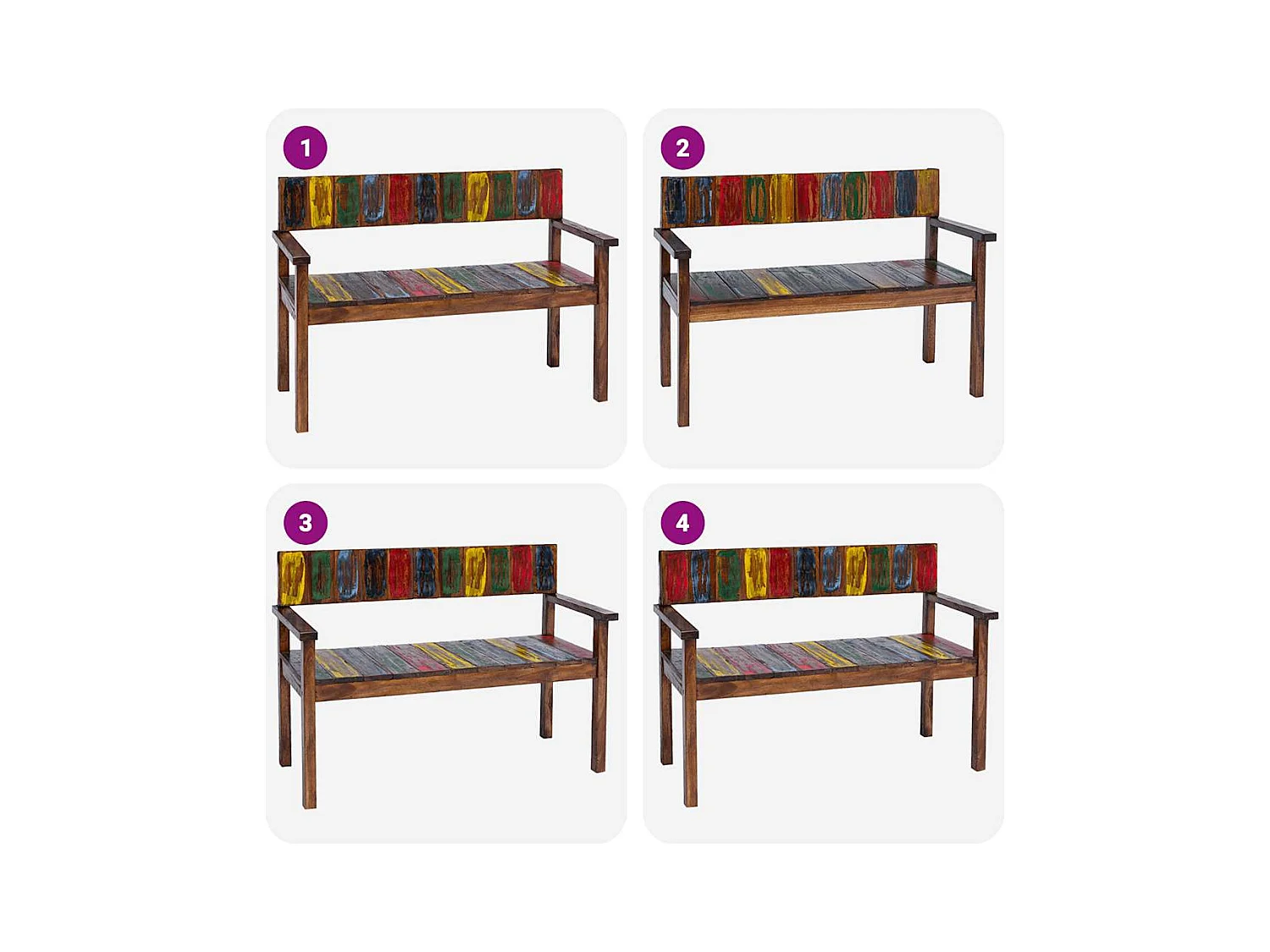 1

2

3

4