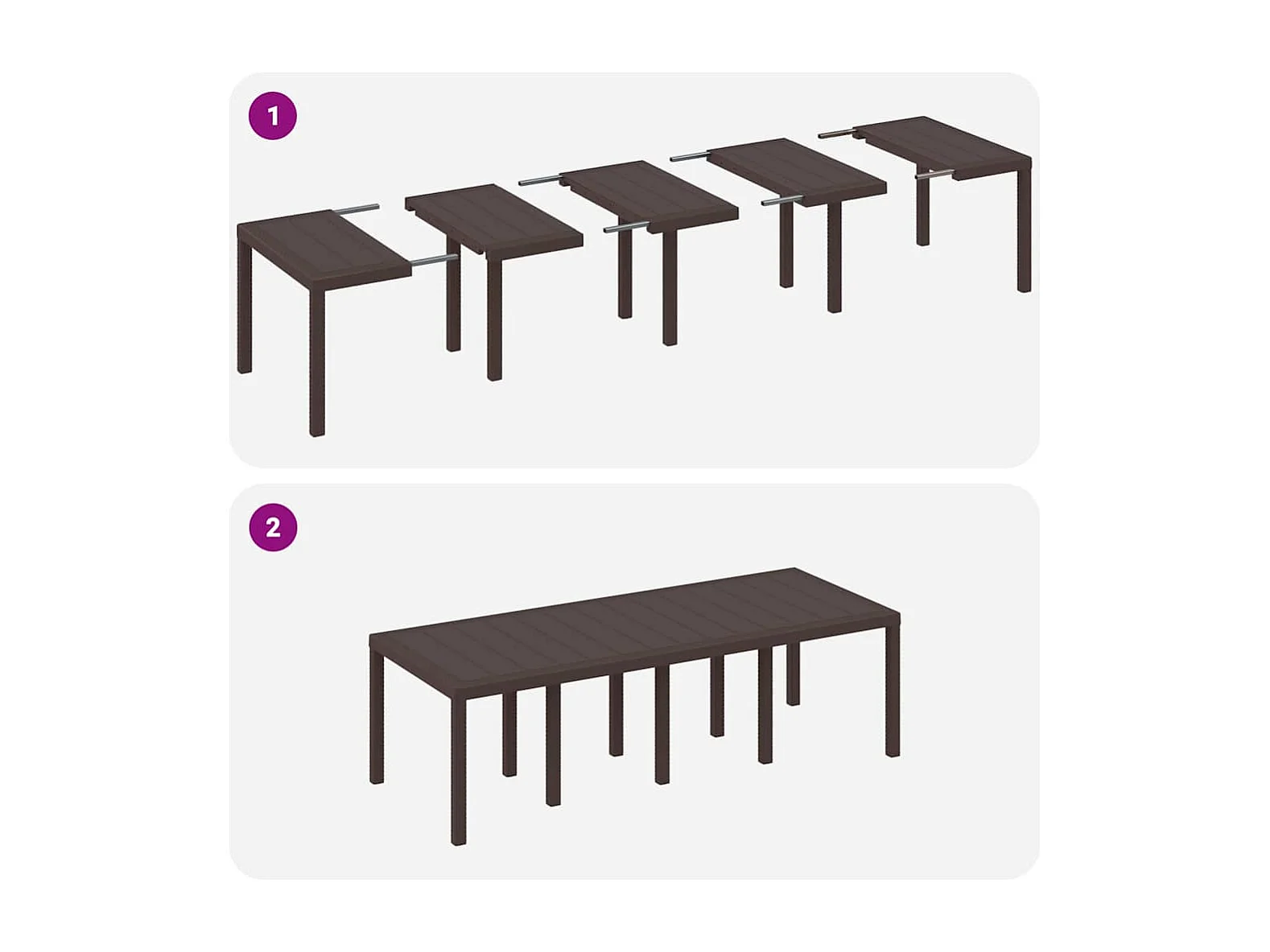 1

2