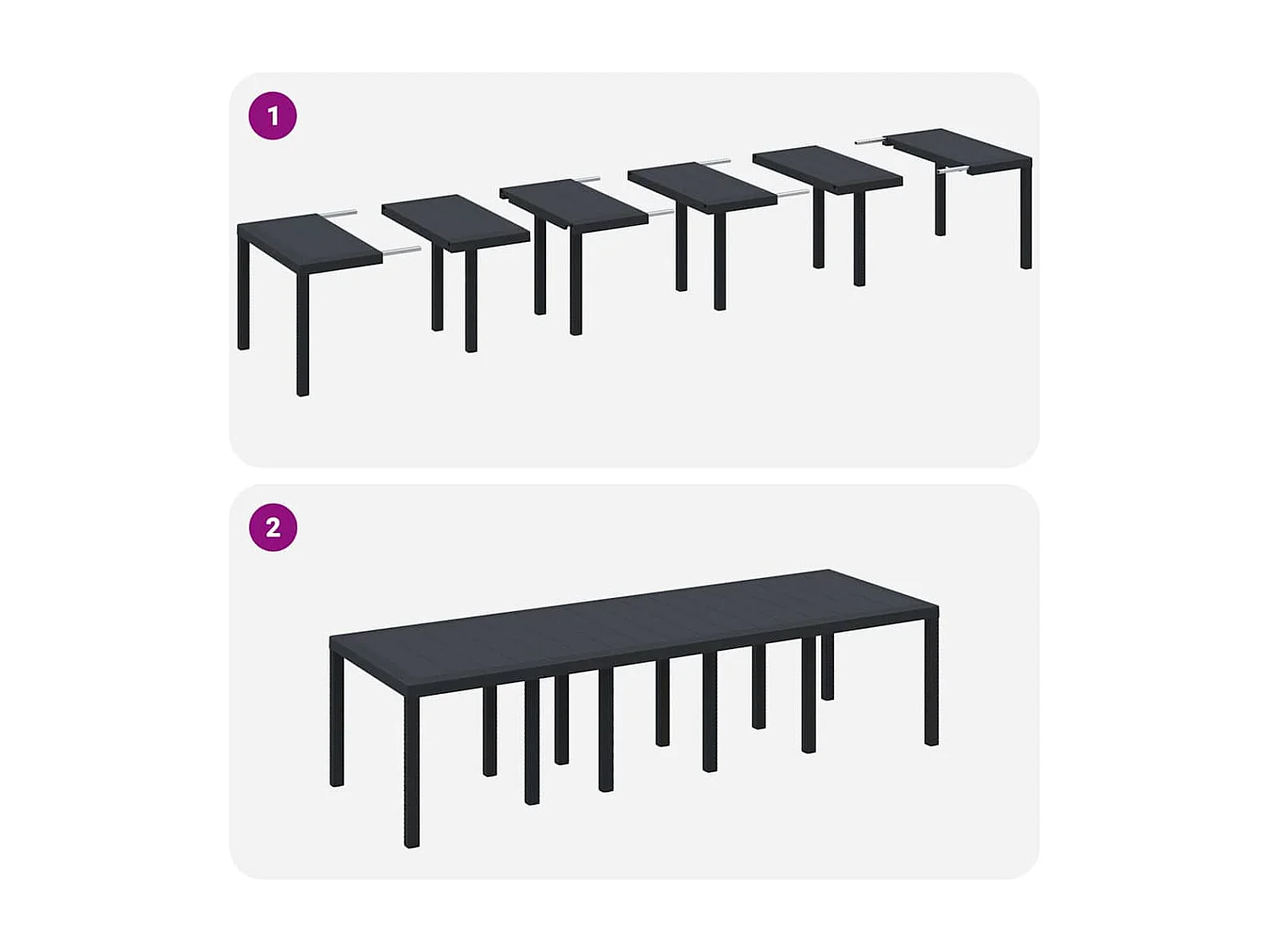 1

2