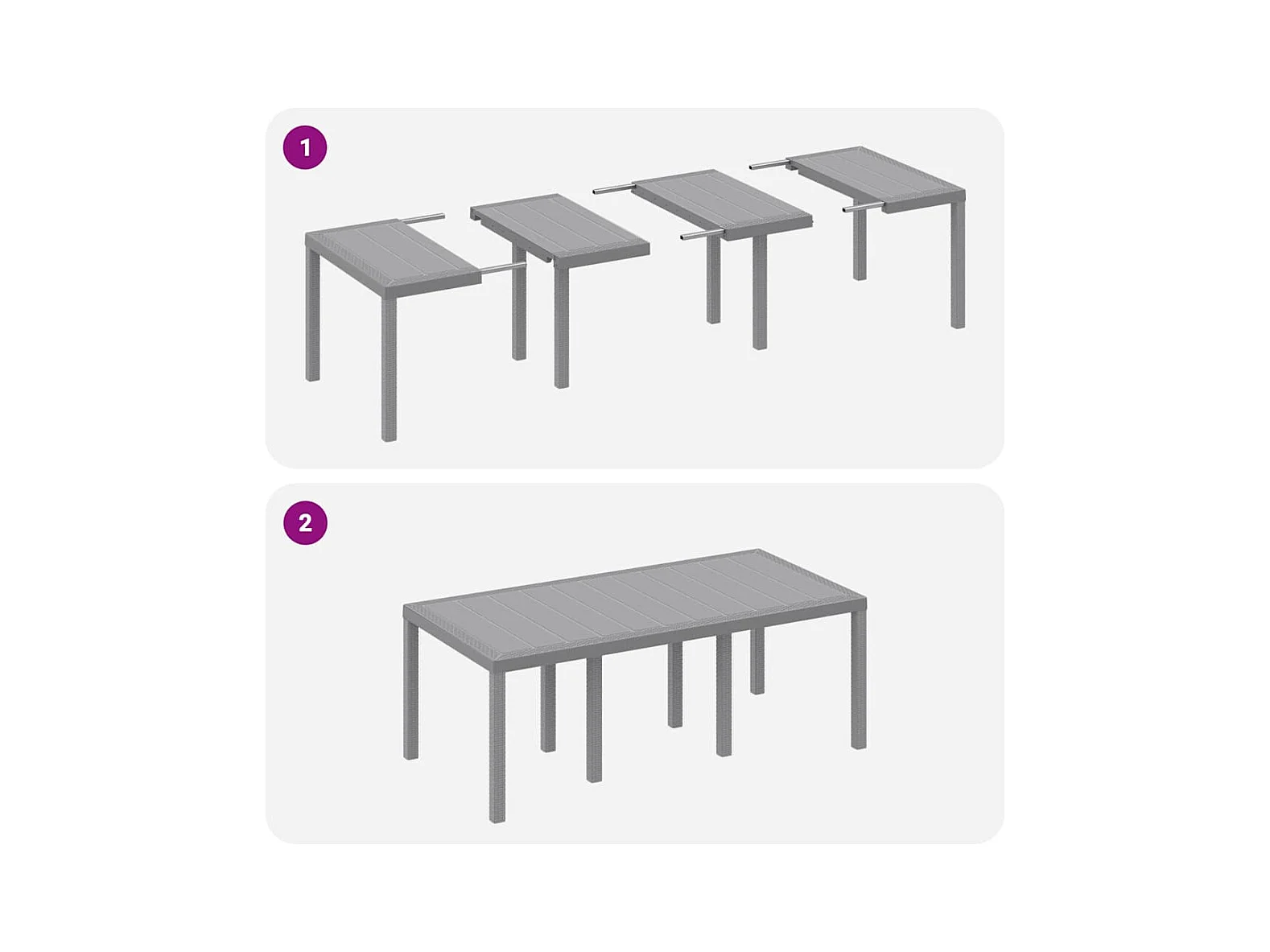 1

2