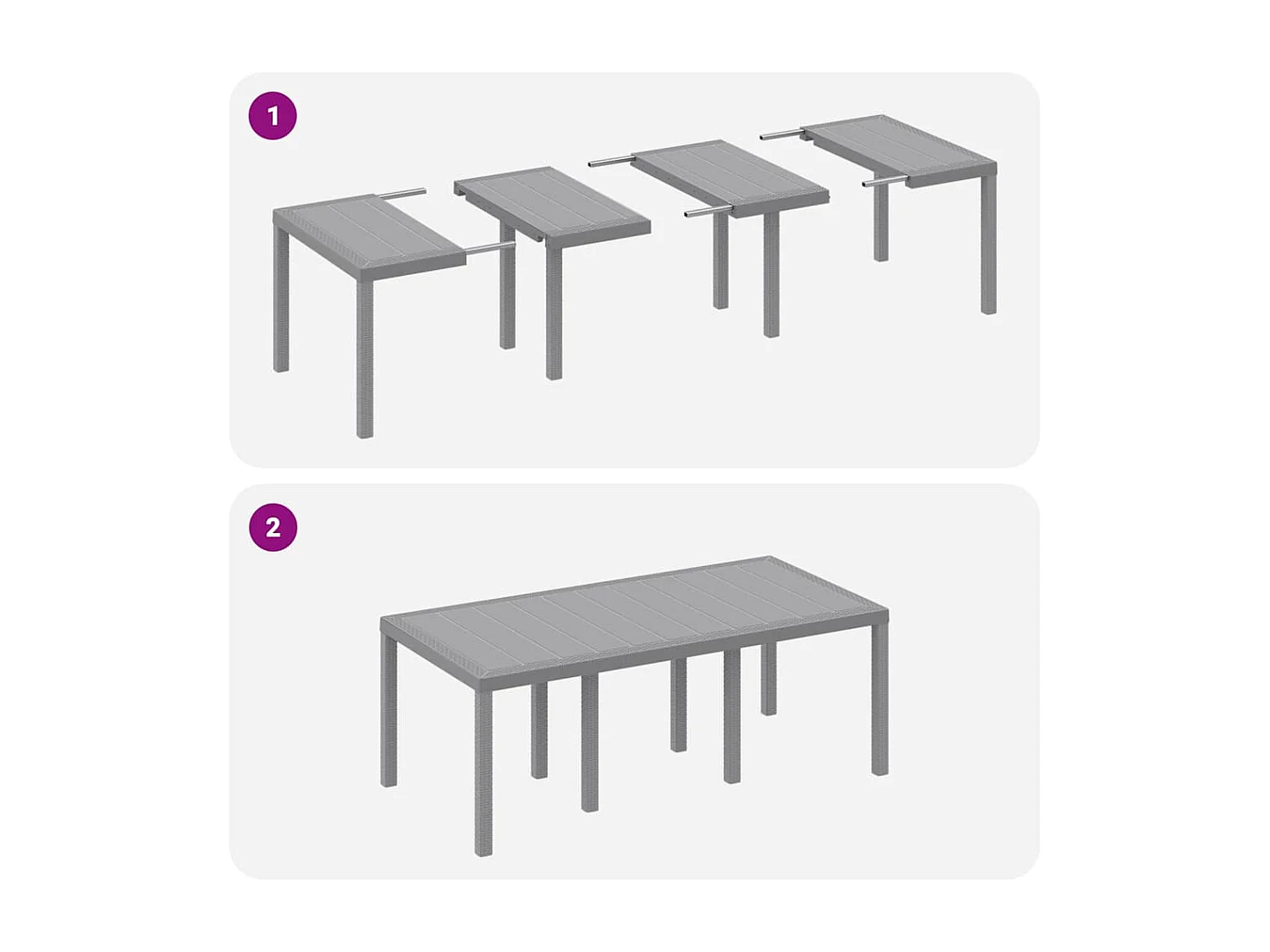 1

2