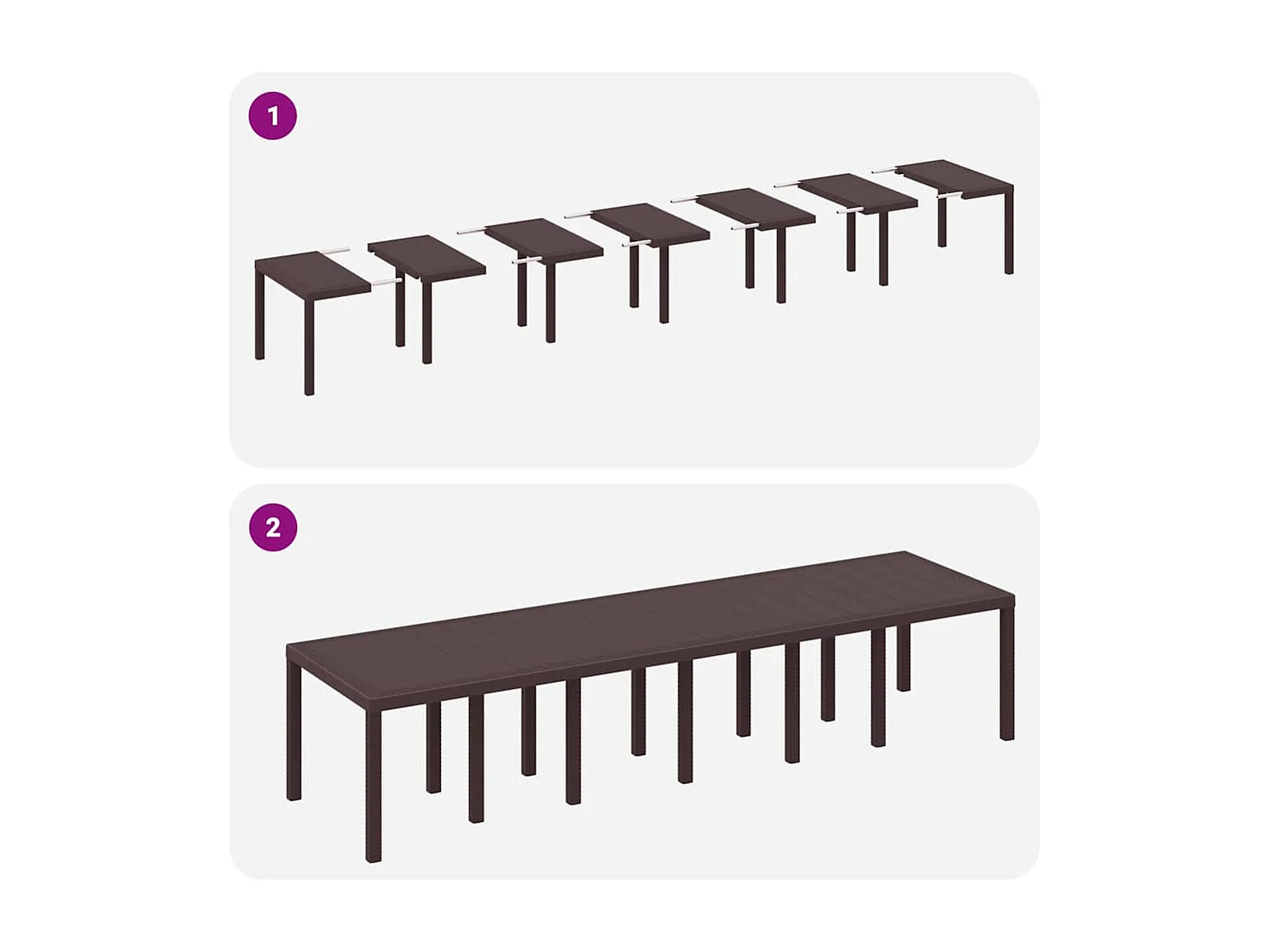 1

2