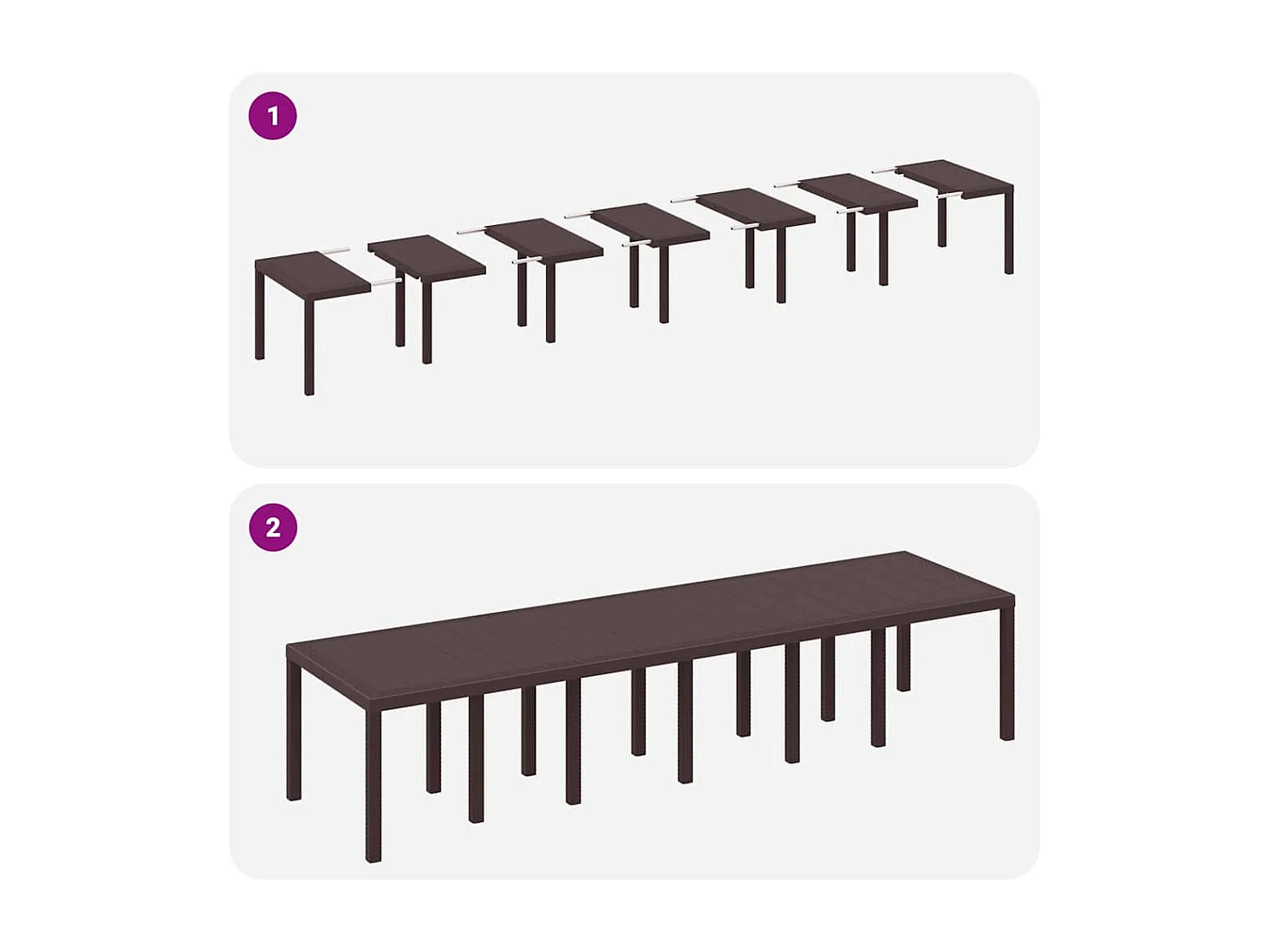 1

2