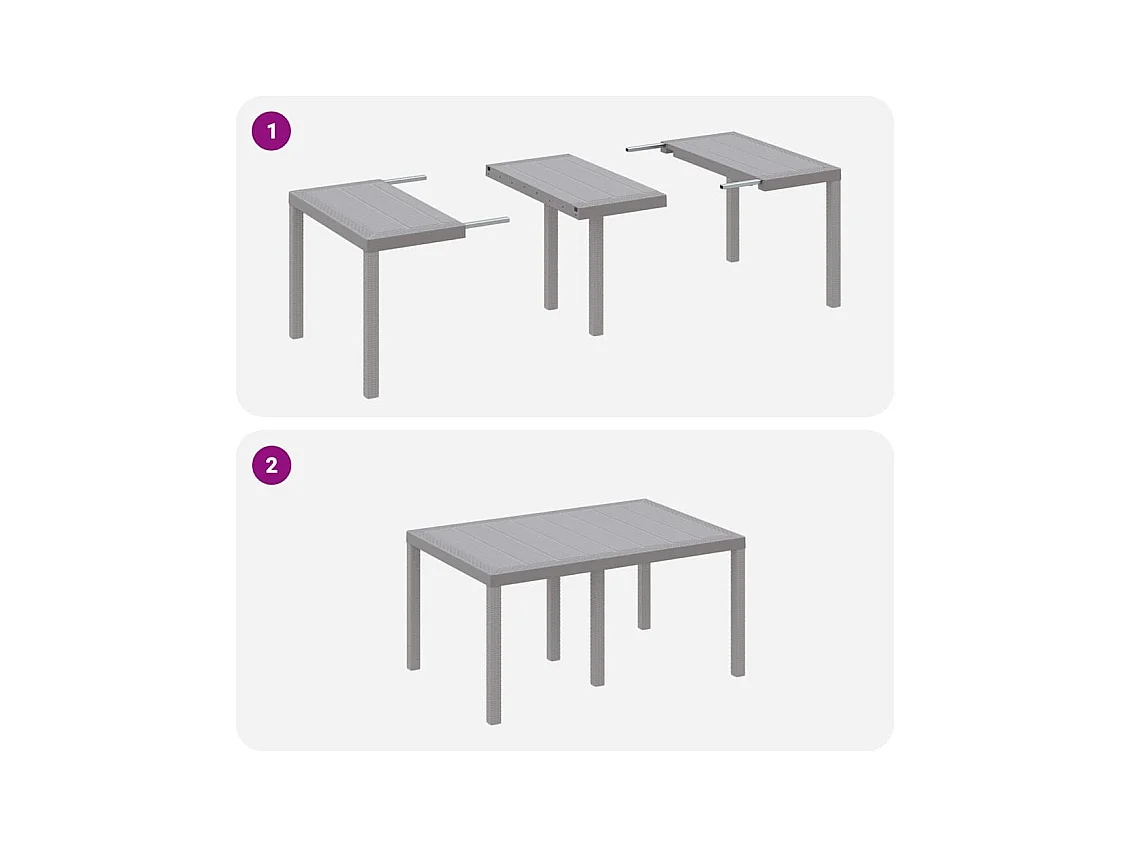 1

2