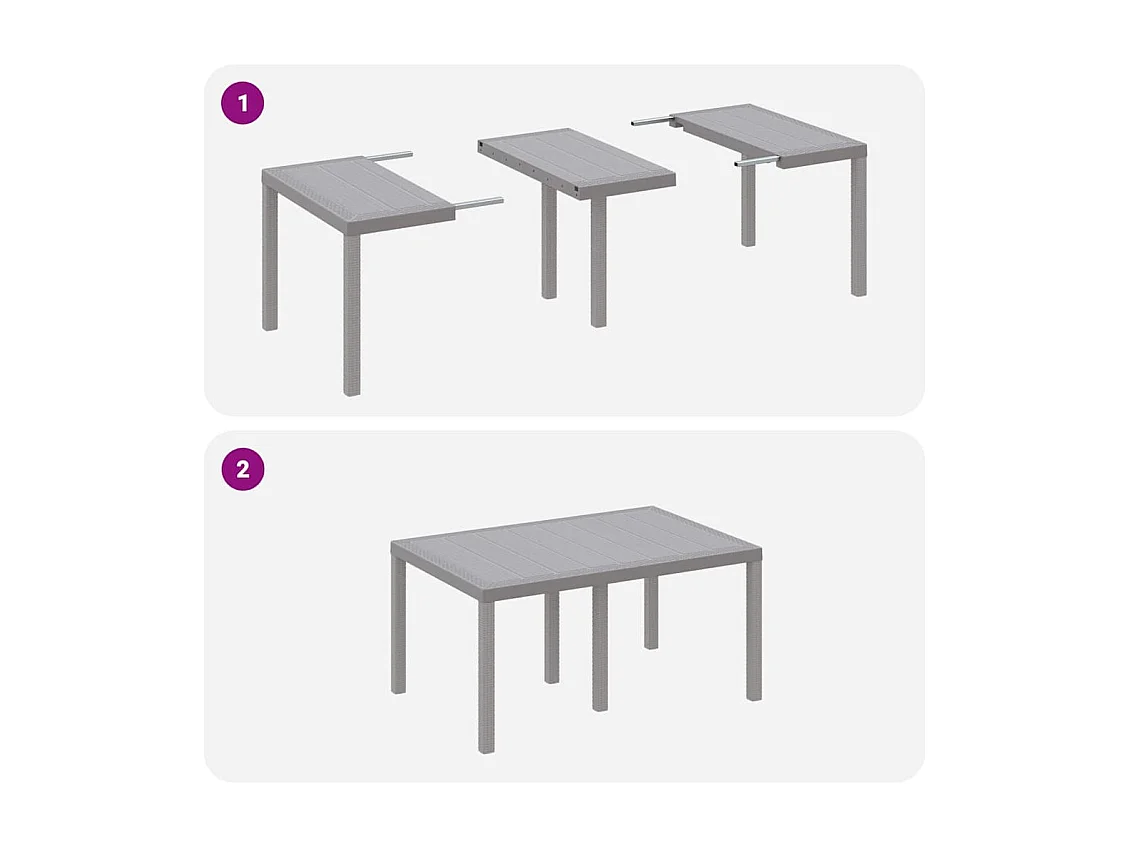 1

2