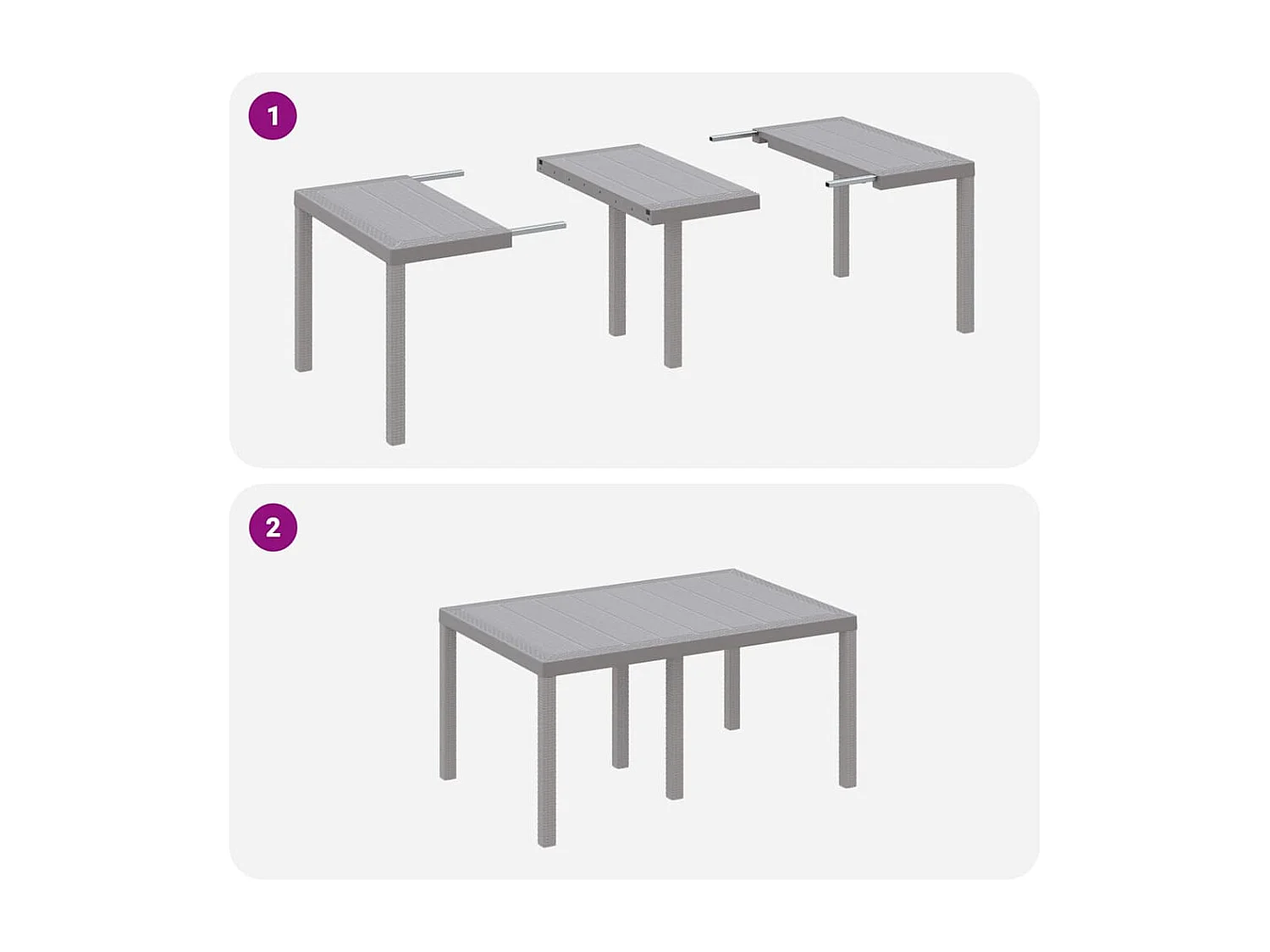 1

2