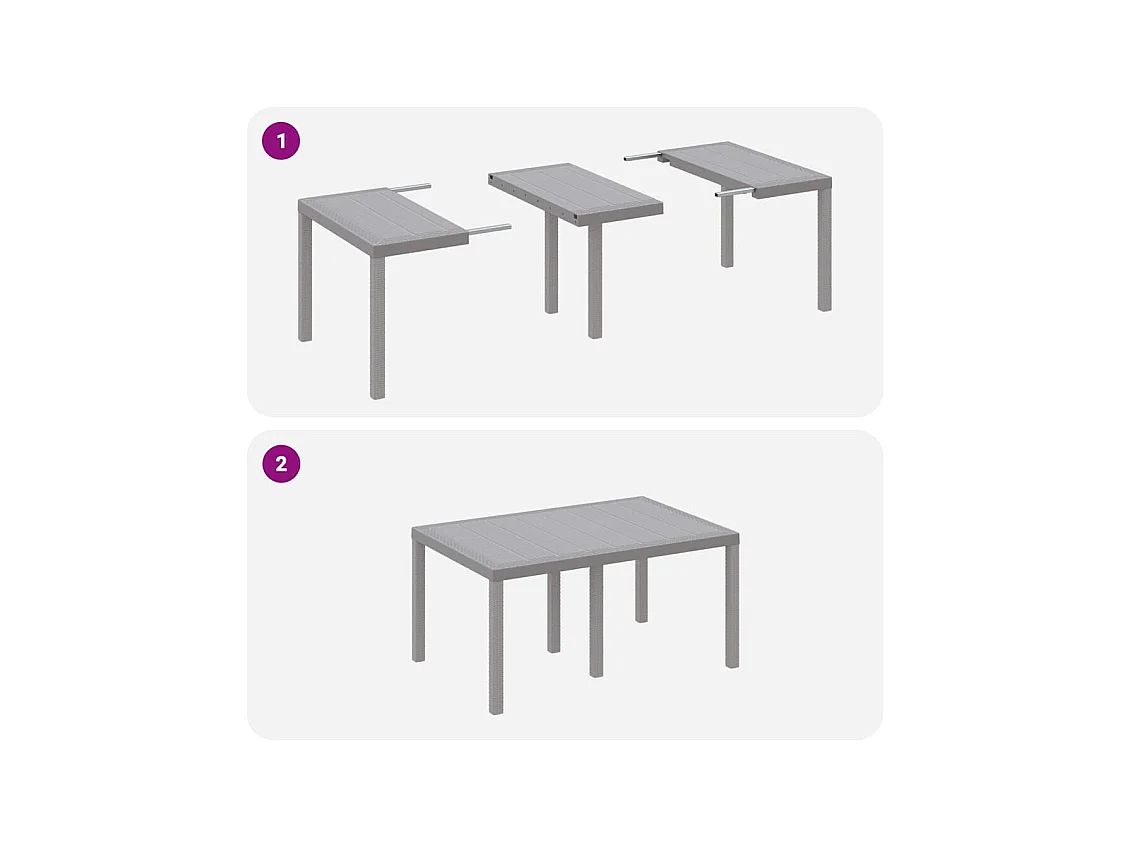 1

2