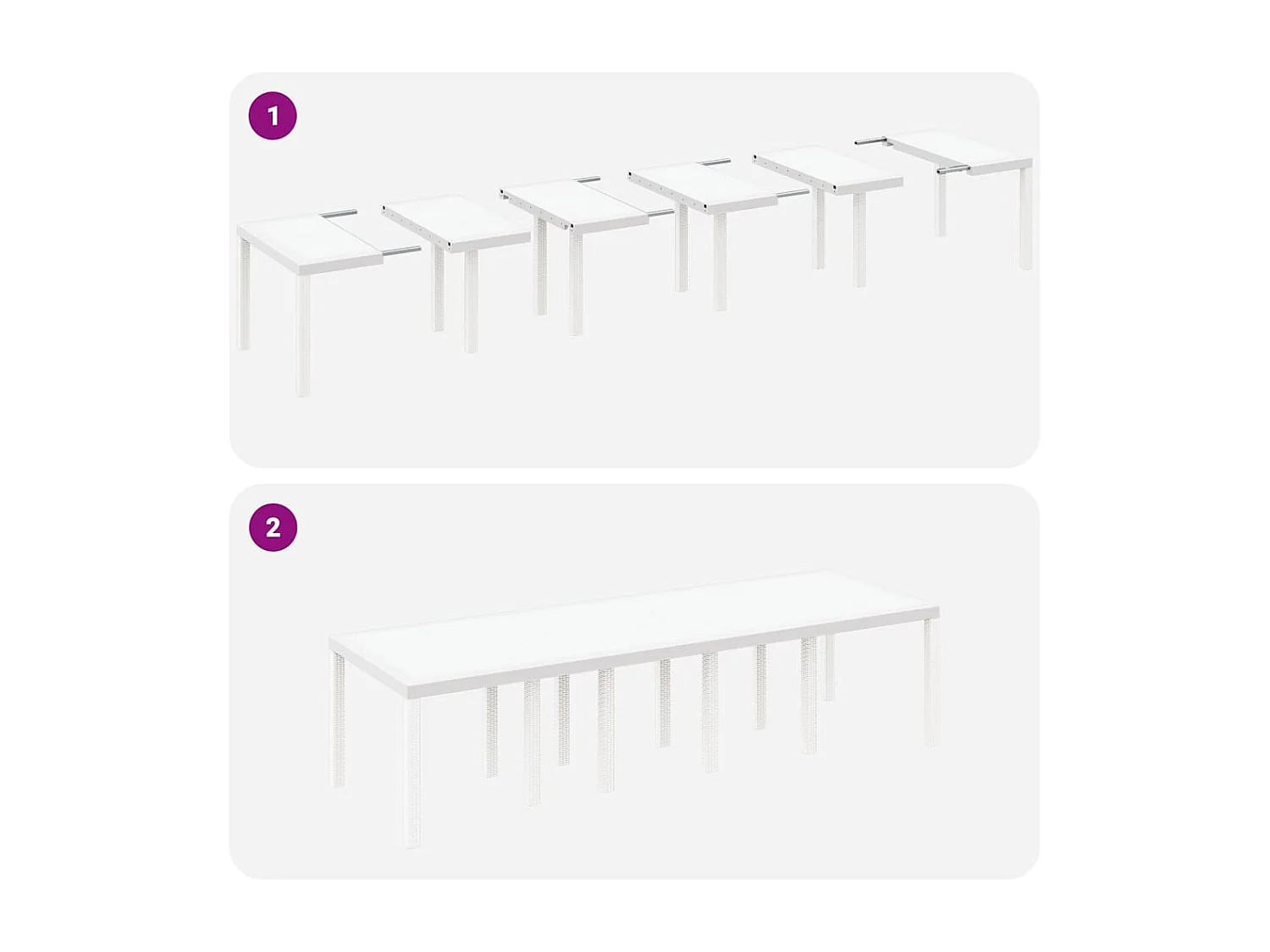 1

2