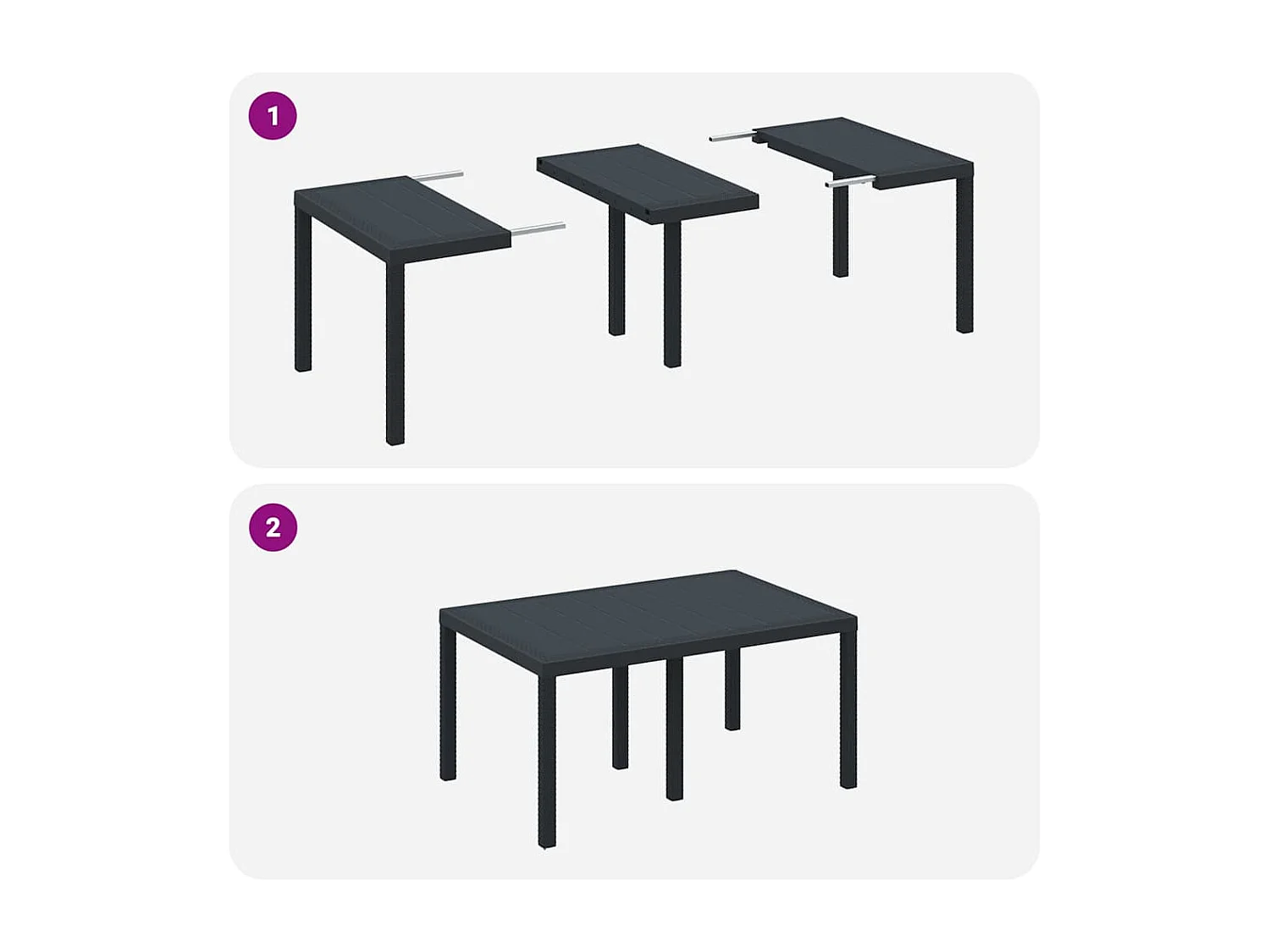 1

2