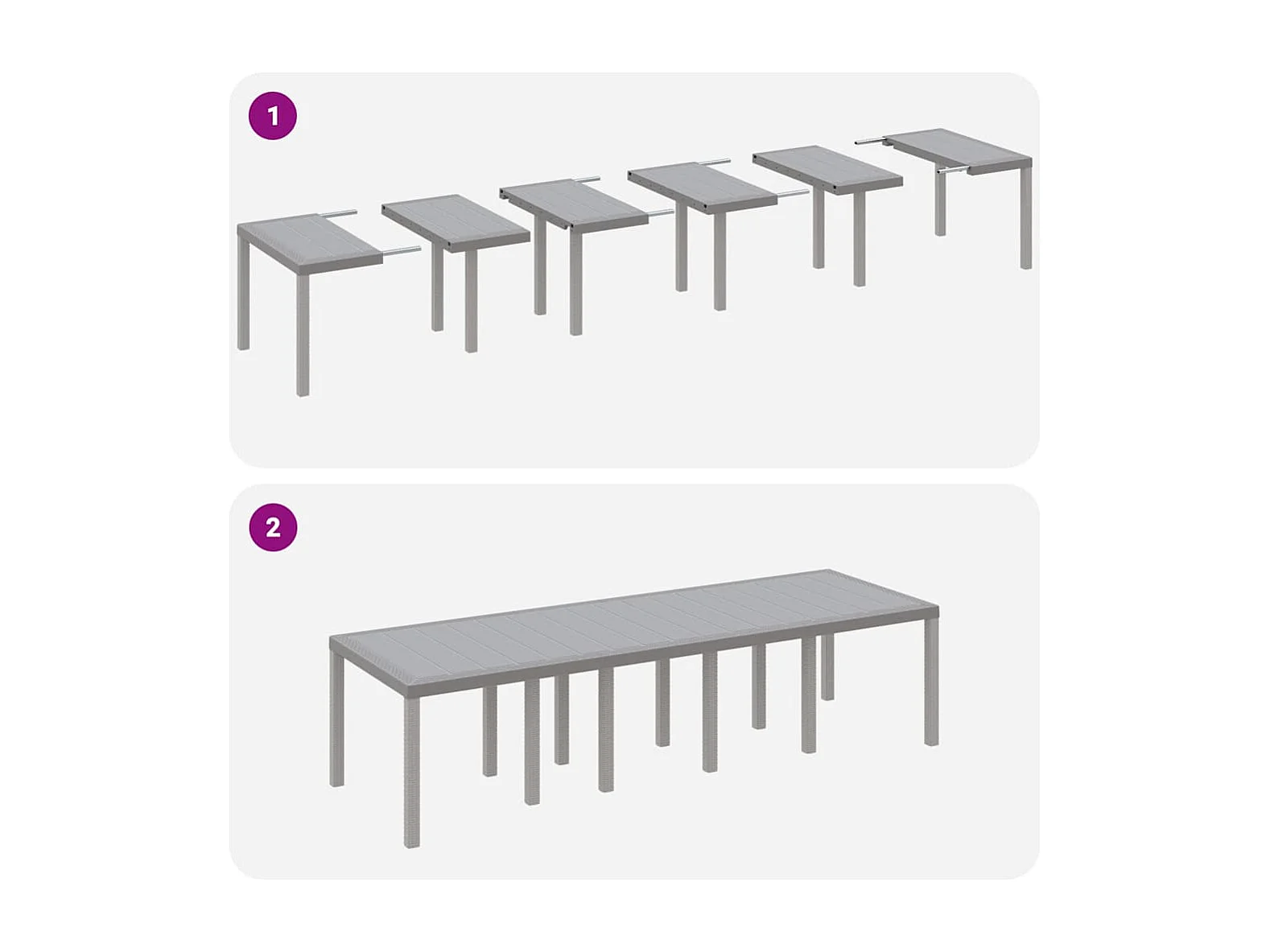 1

2