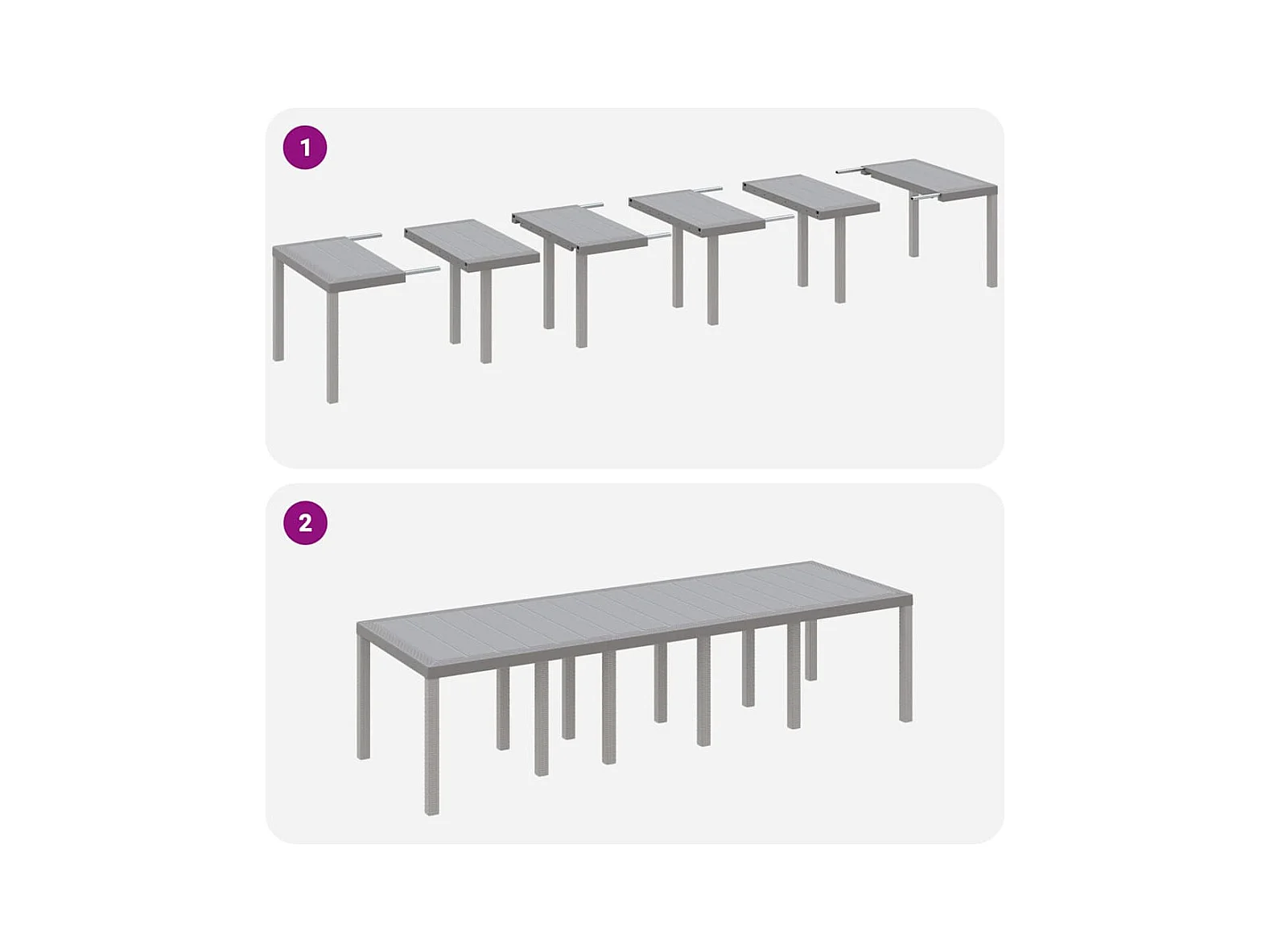 1

2