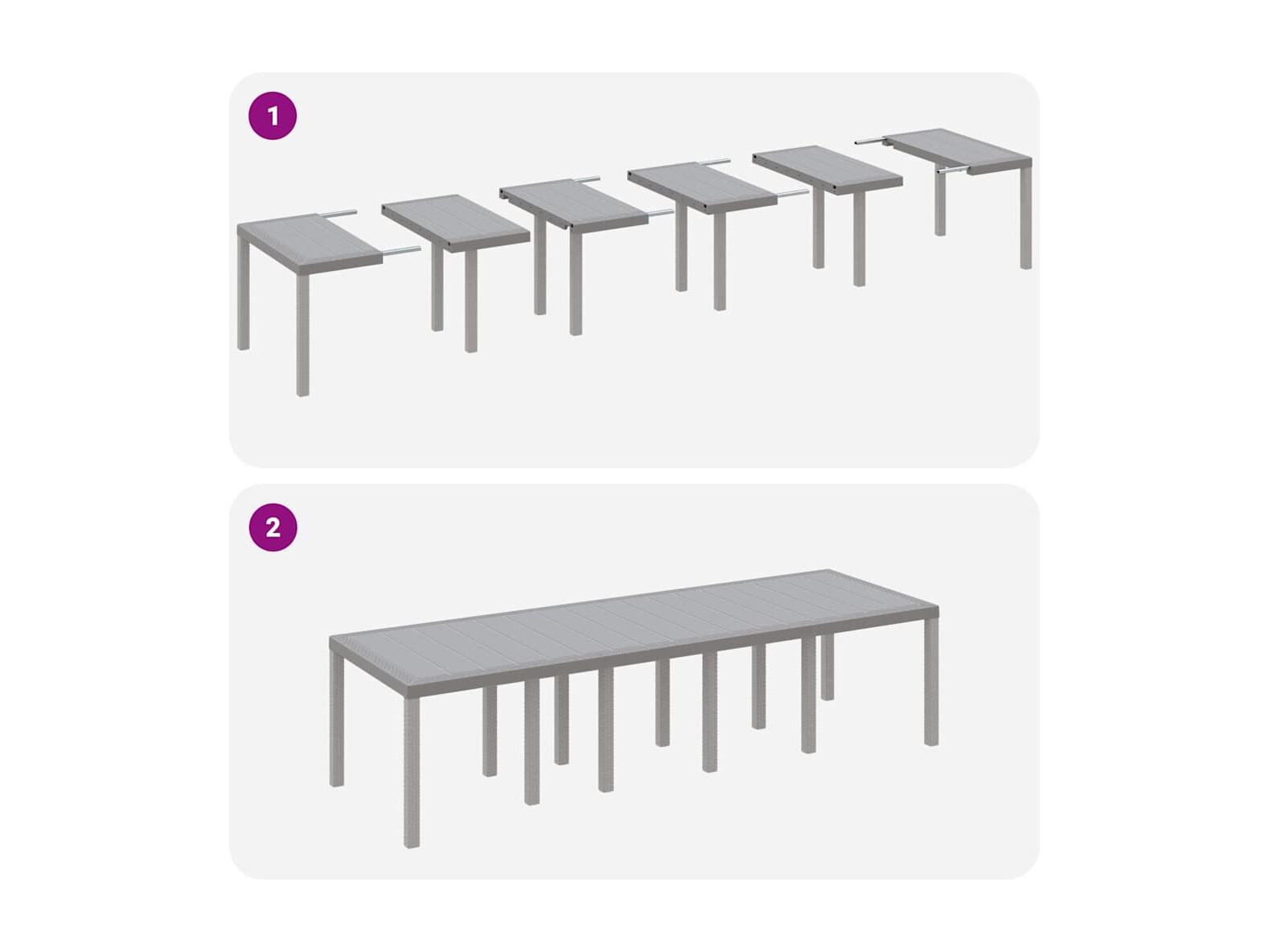 1

2