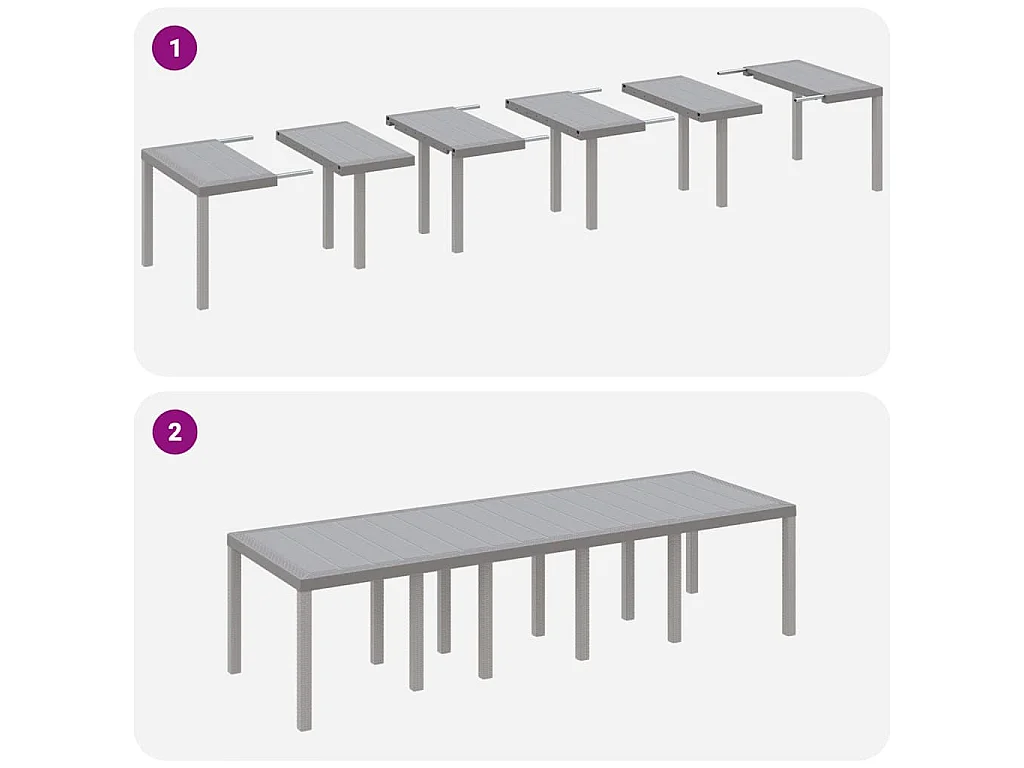 1

2