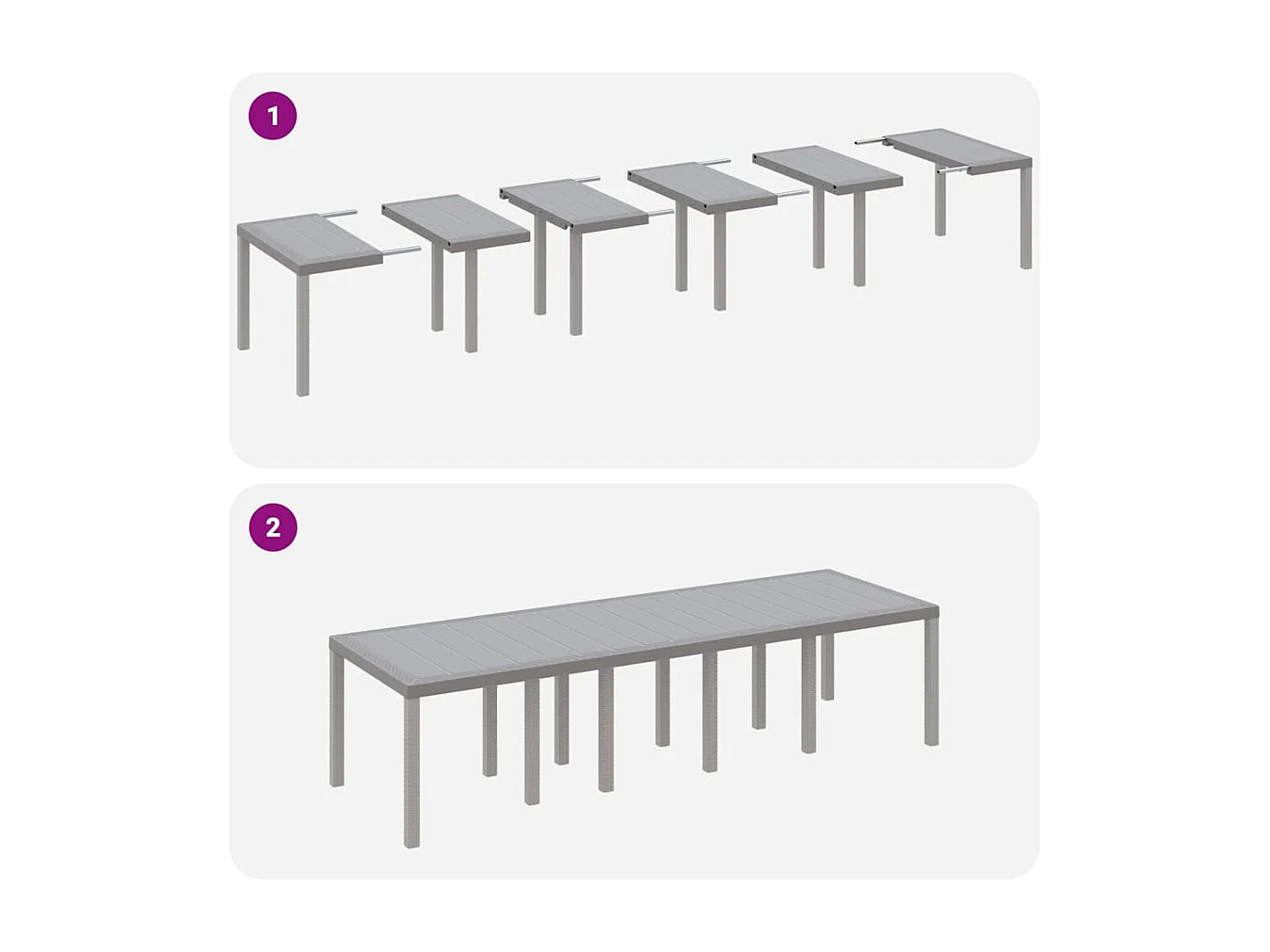 1

2