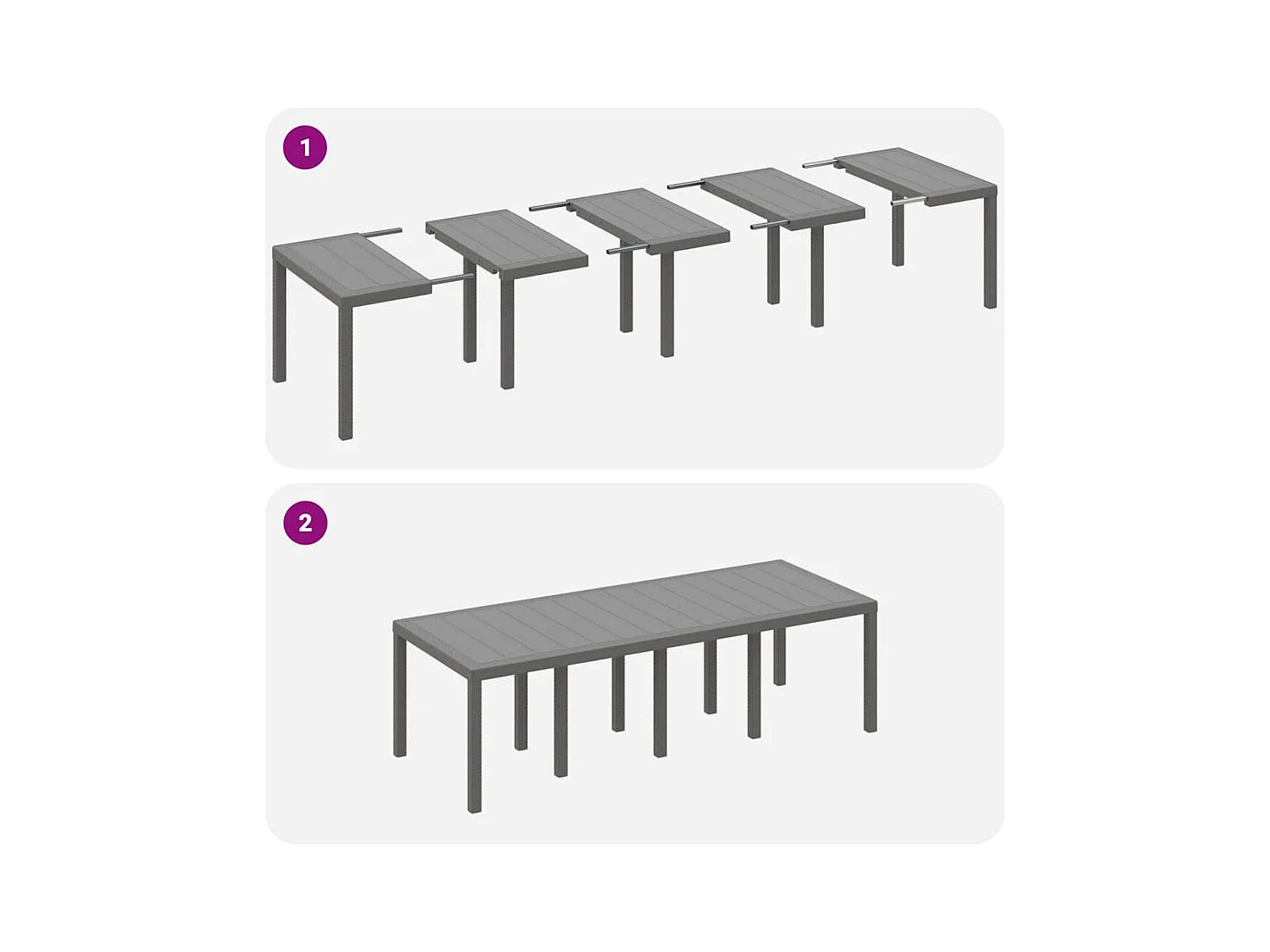 1

2