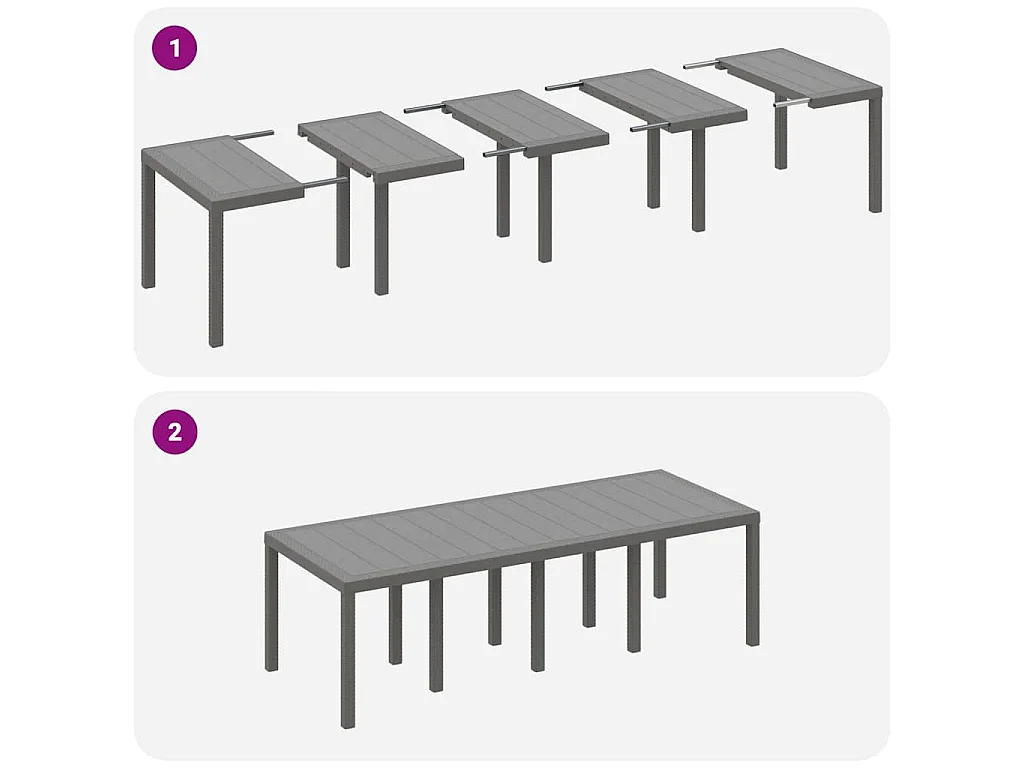 1

2