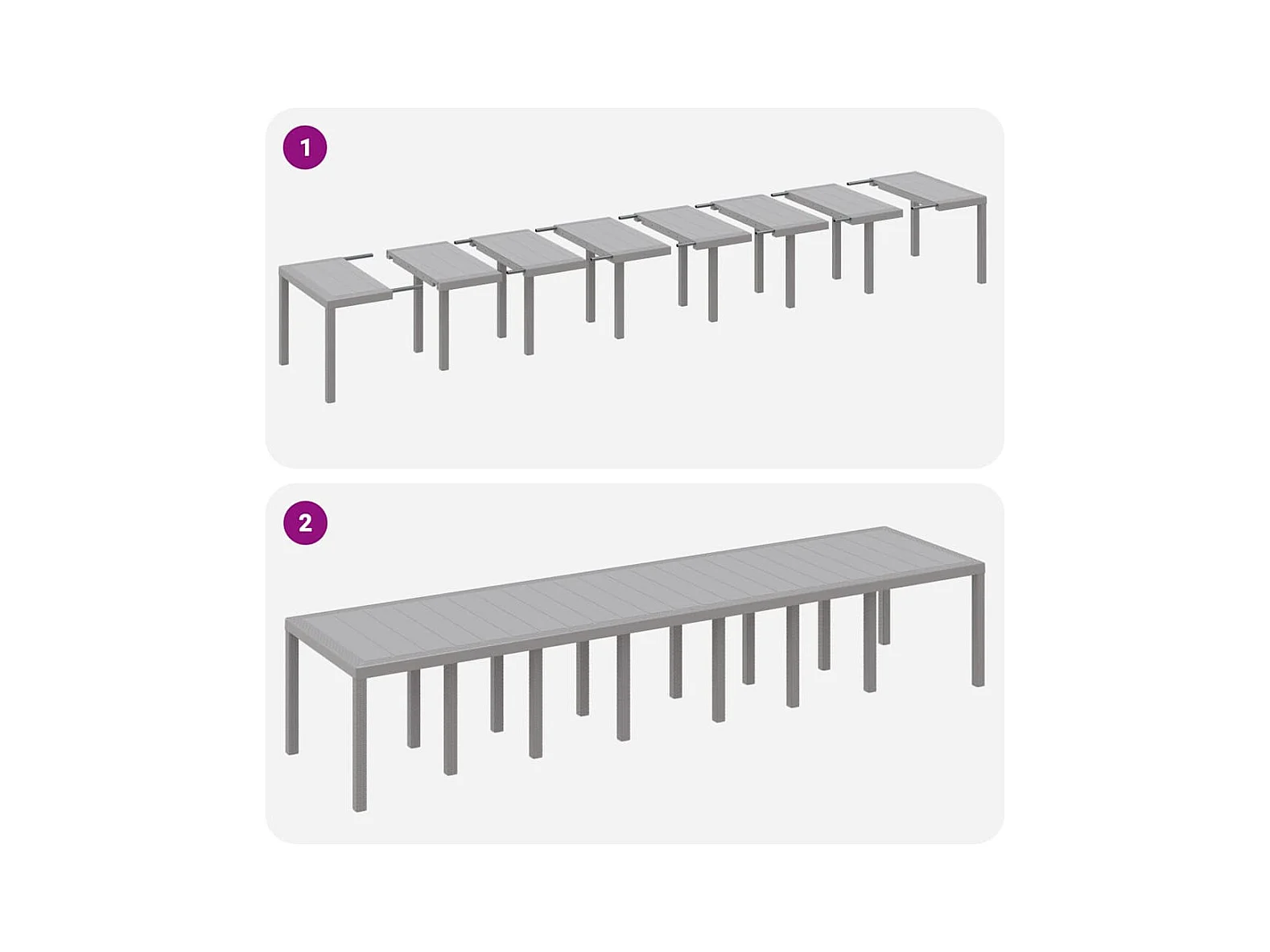 1

2