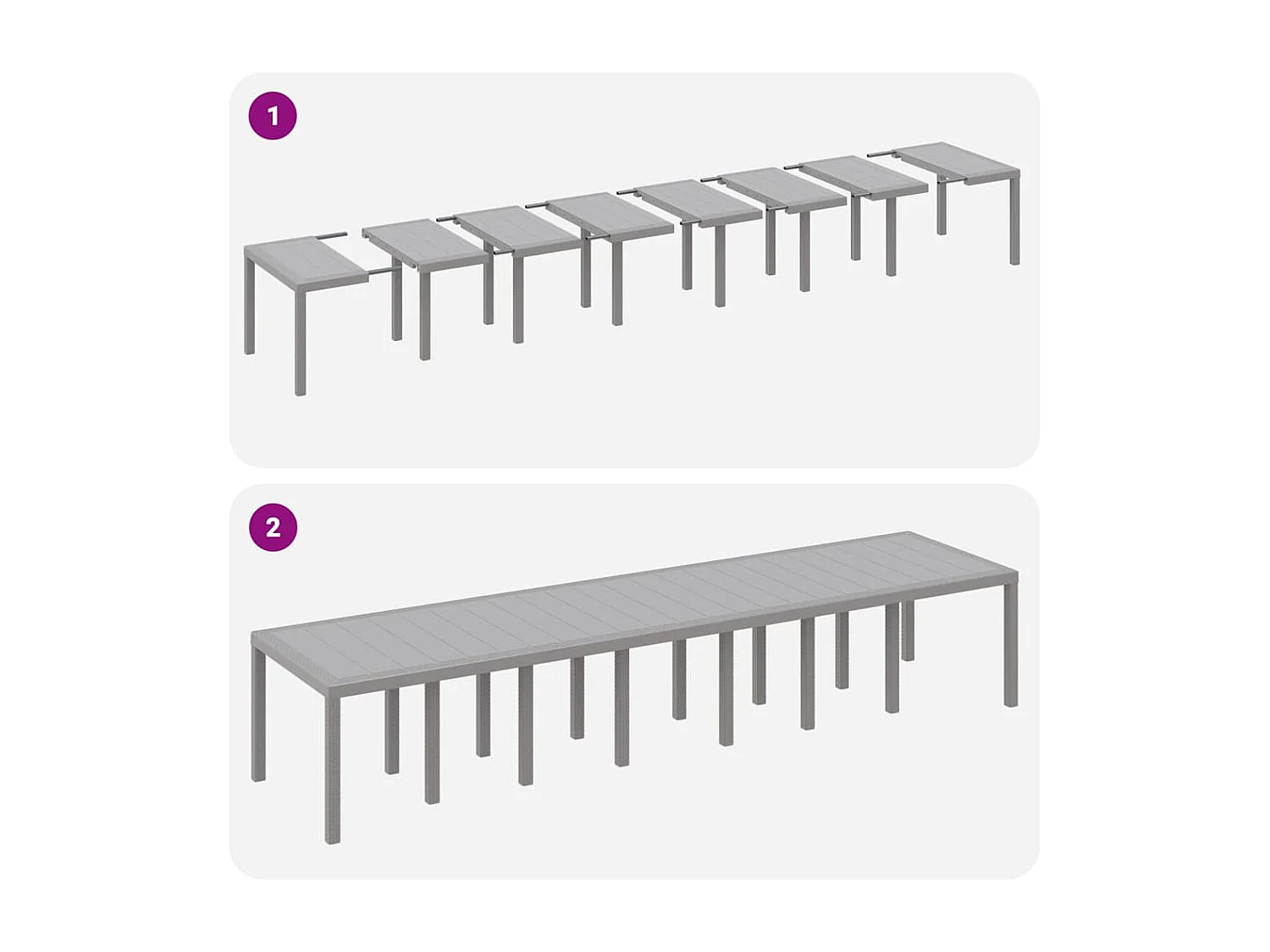 1

2