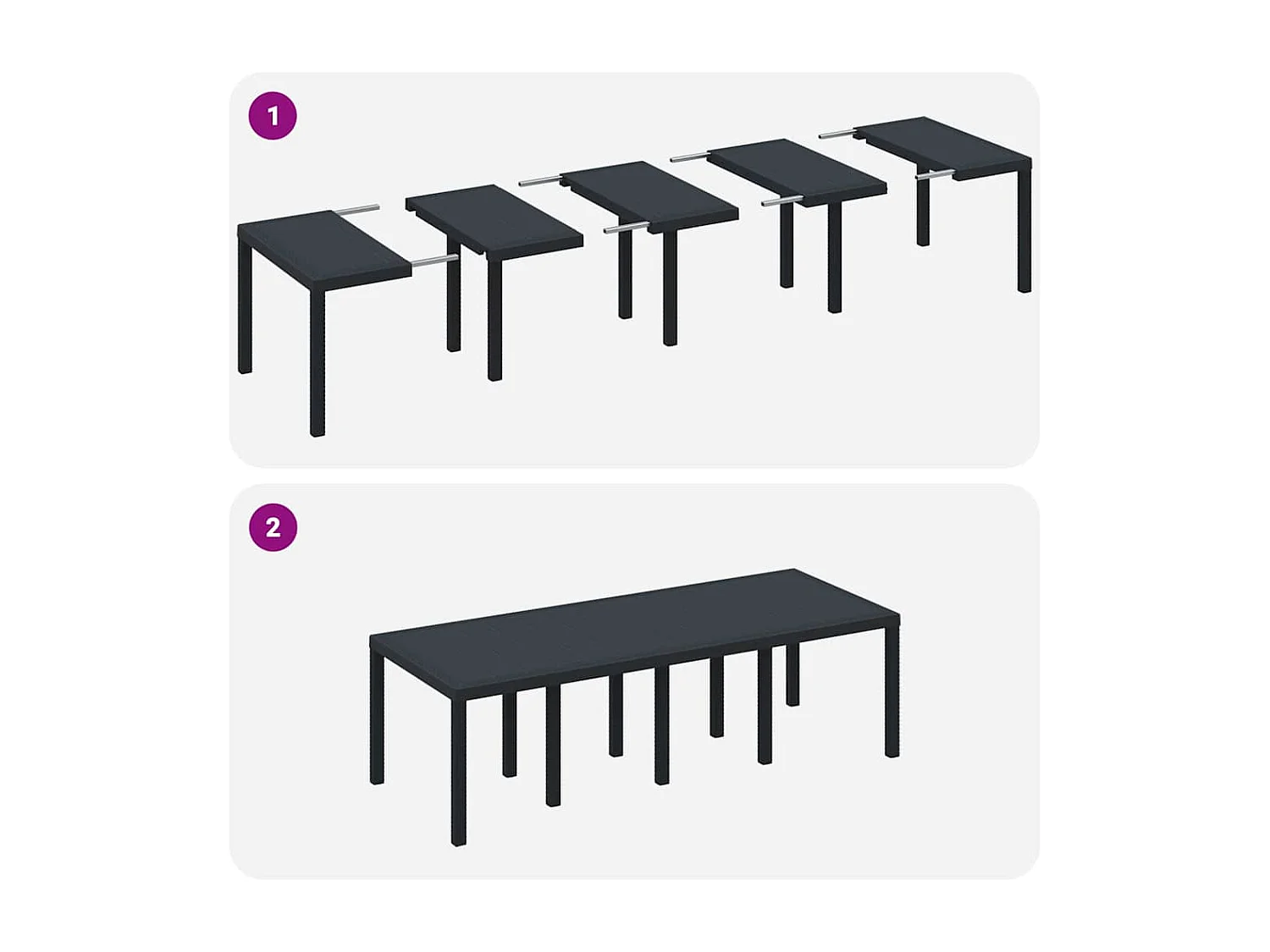 1

2