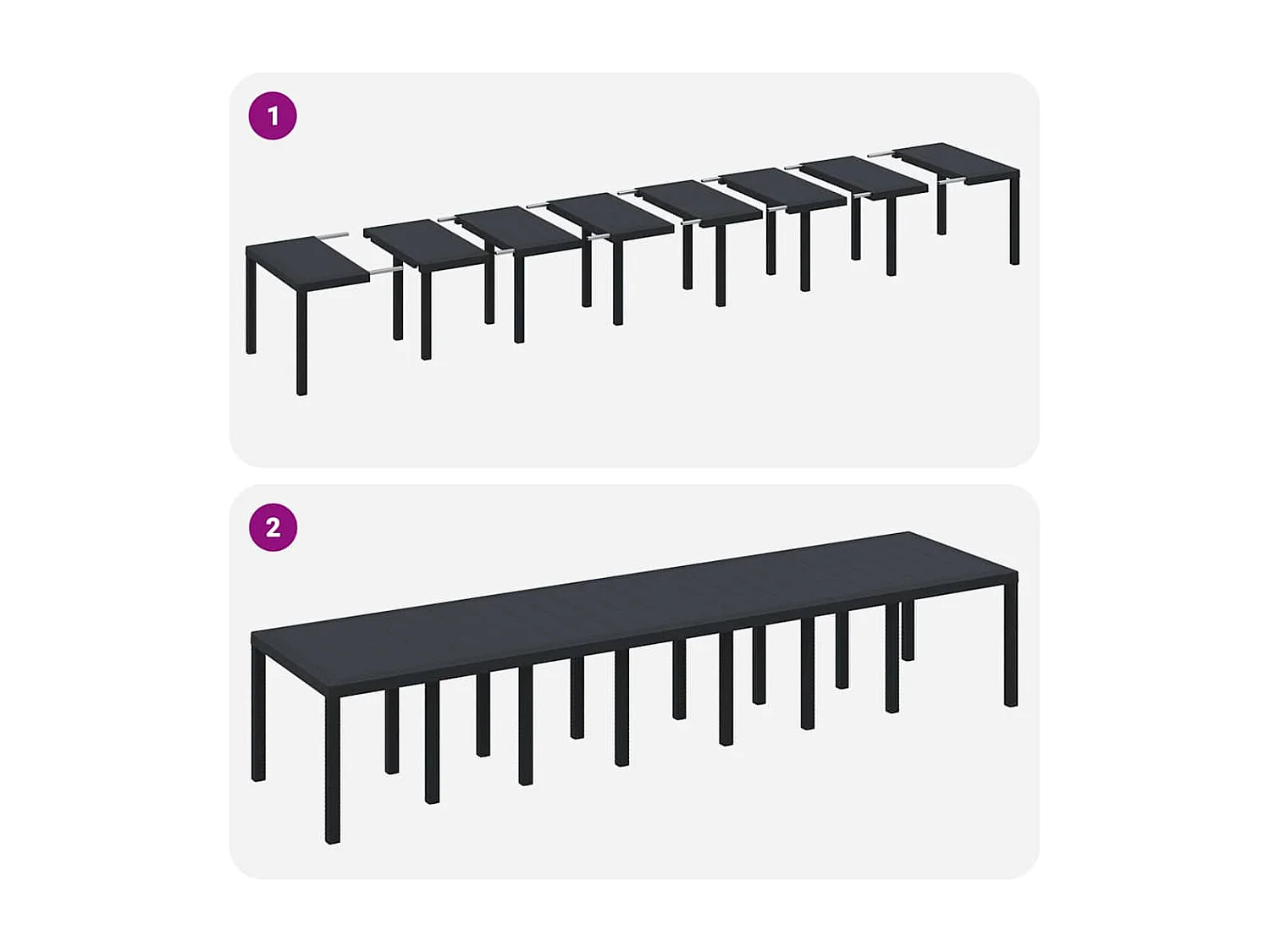 1

2