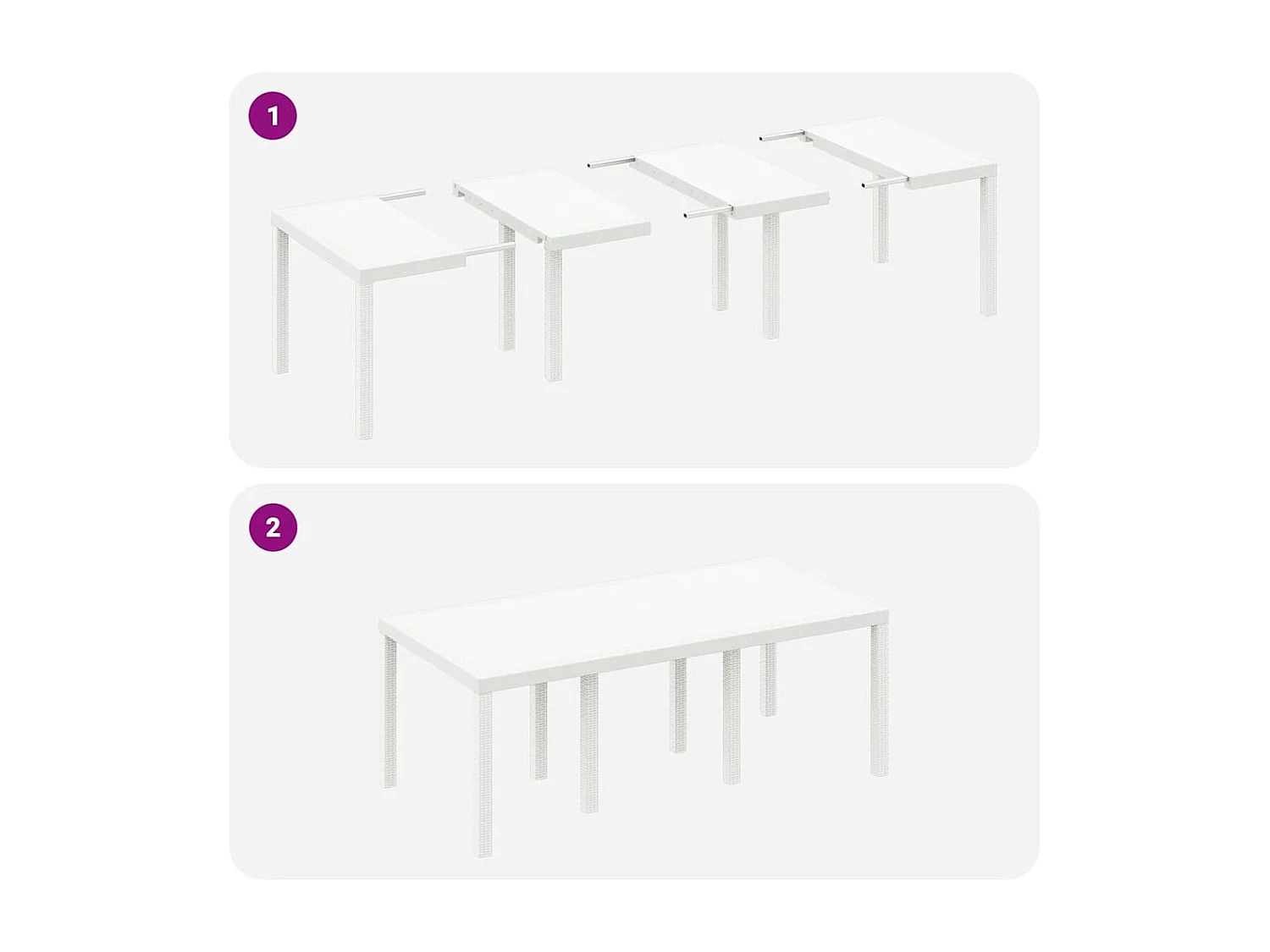 1

2