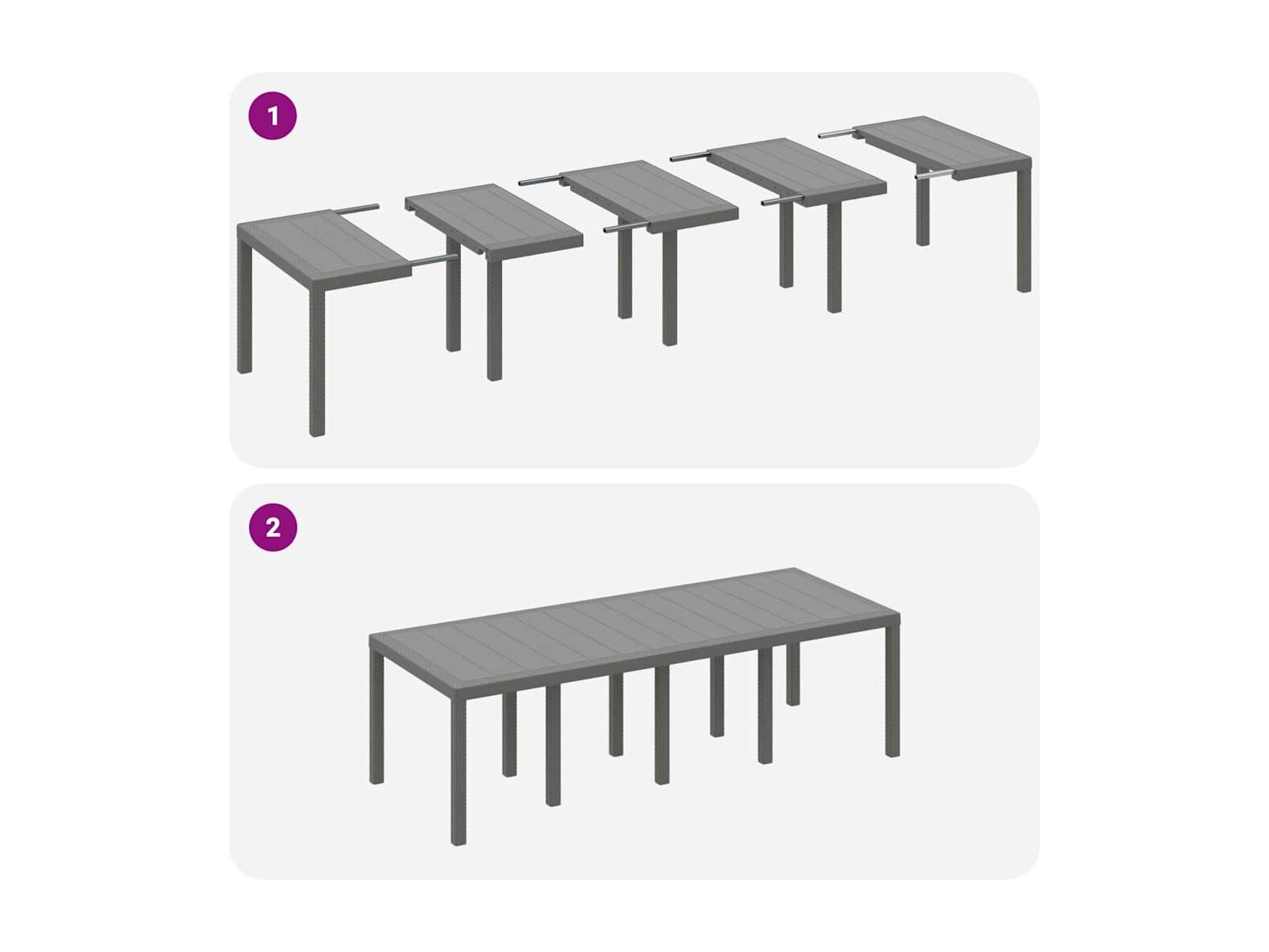 1

2