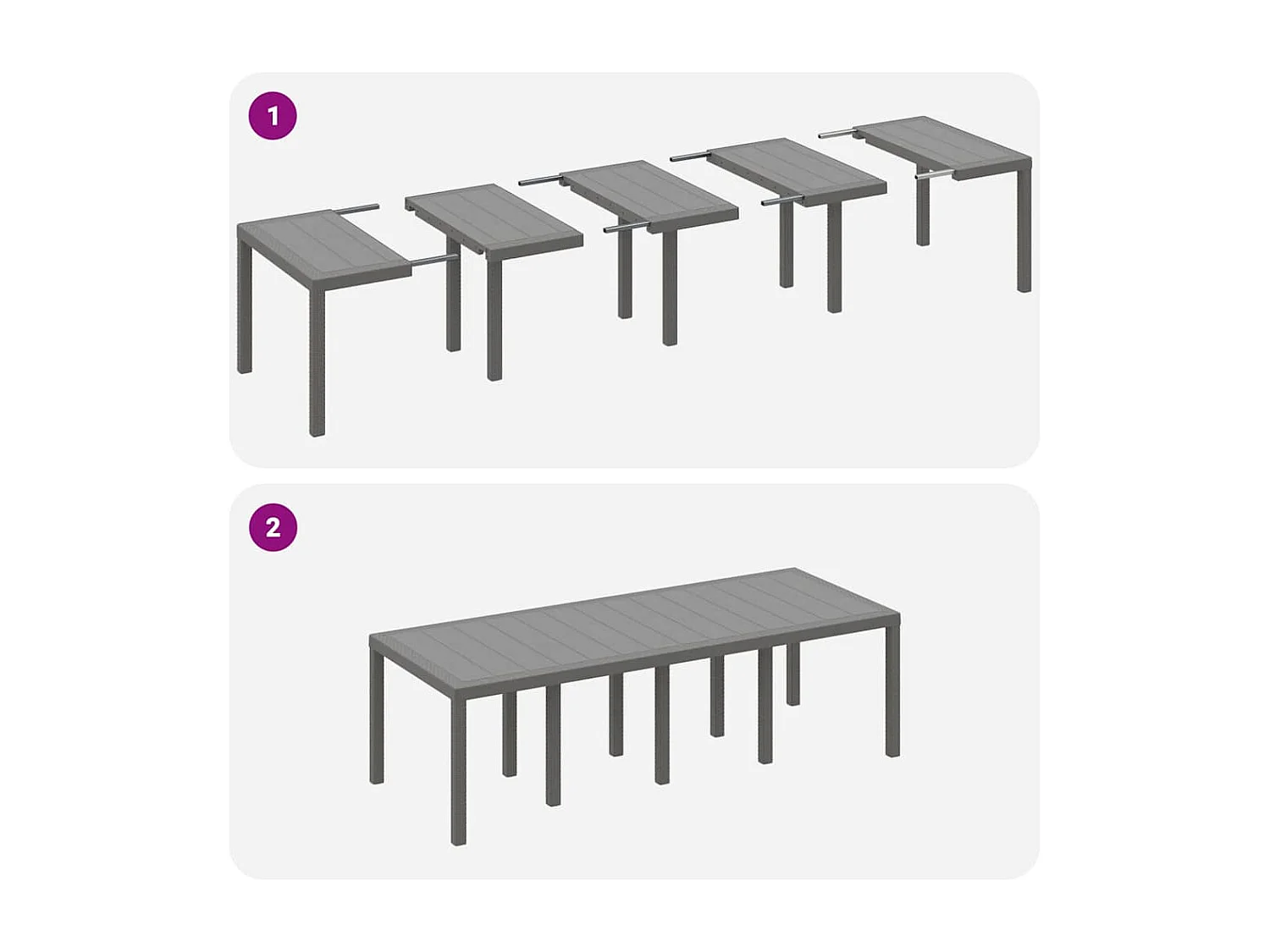 1

2