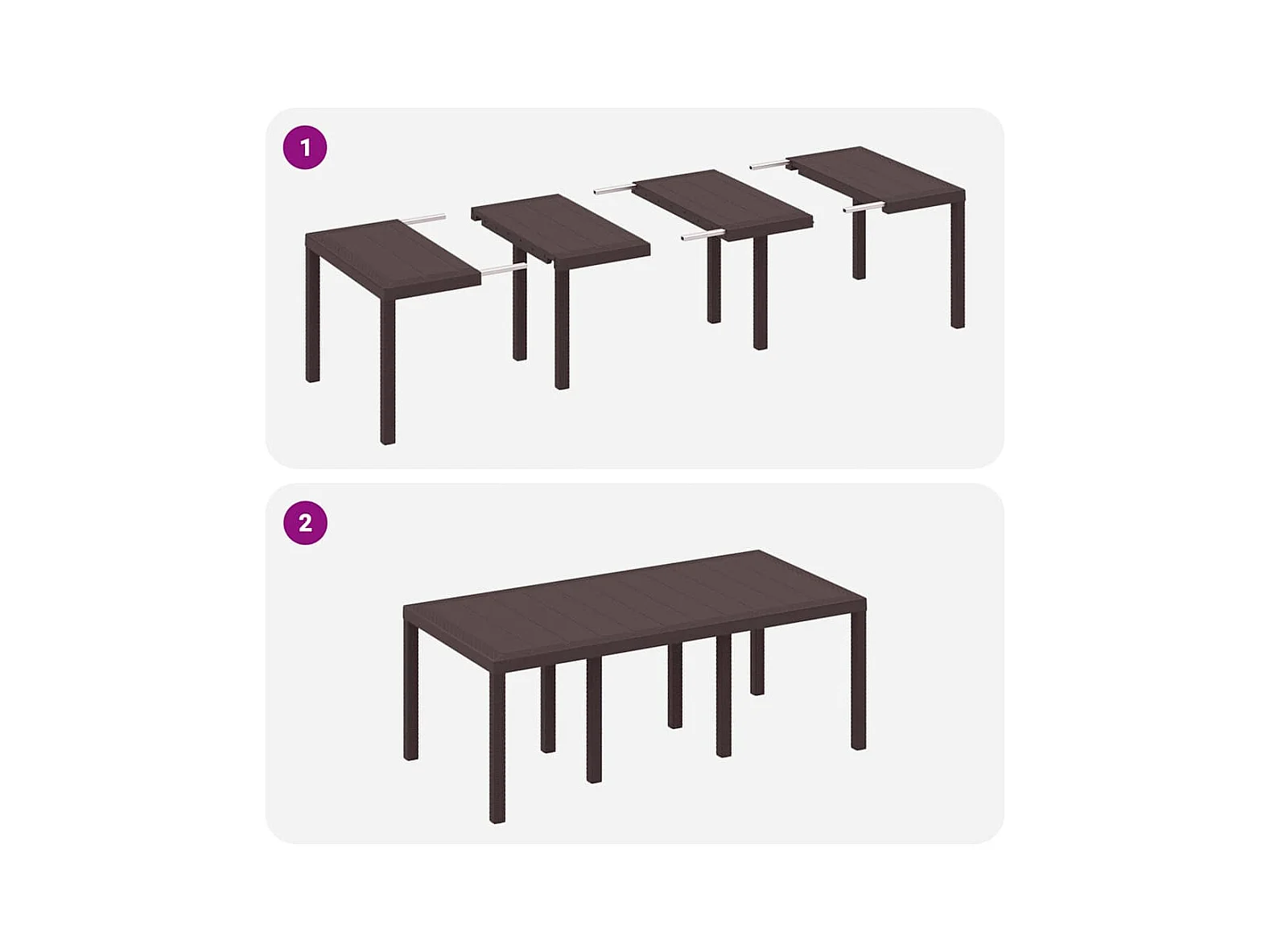 1

2