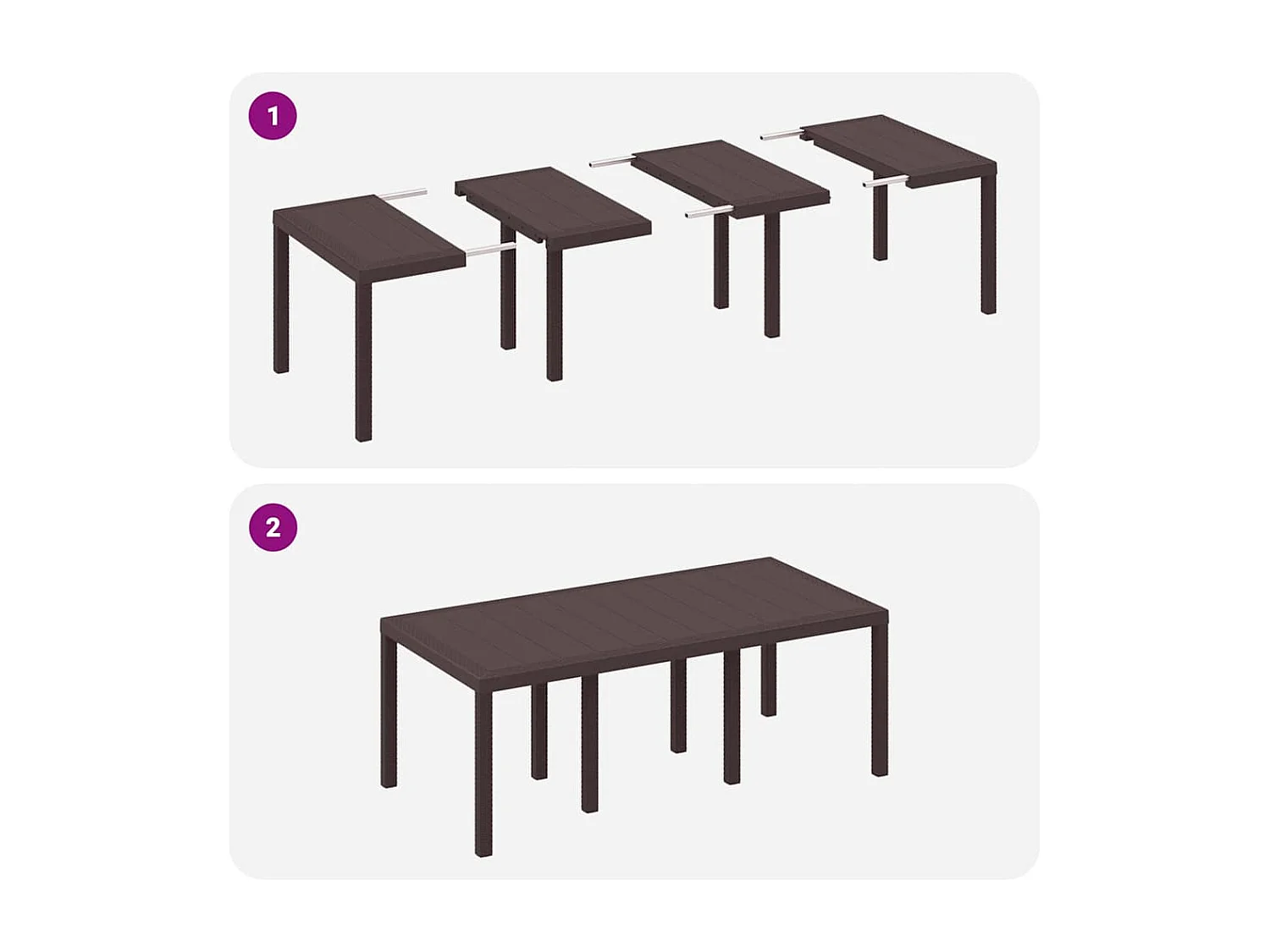 1

2