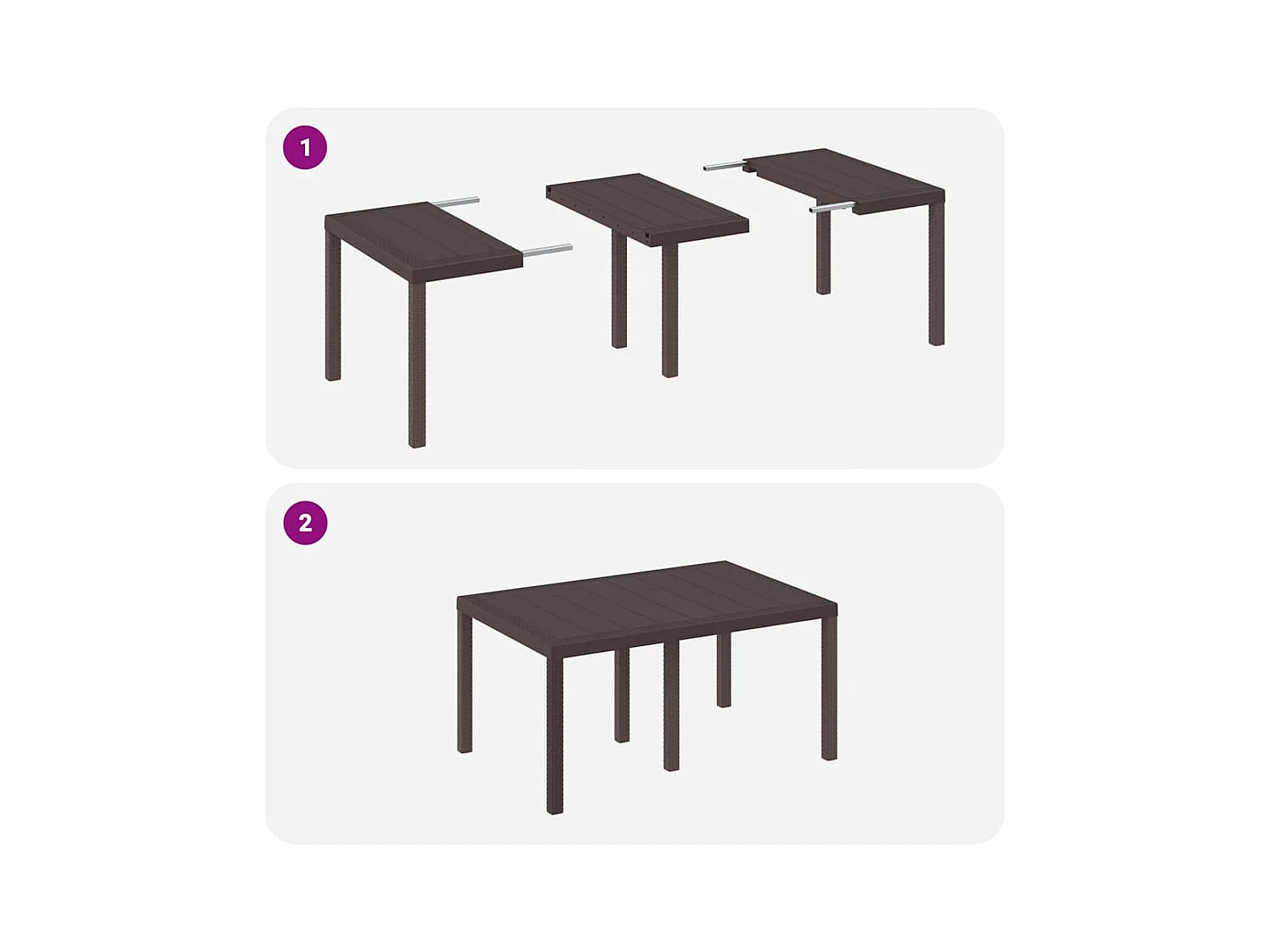 1

2