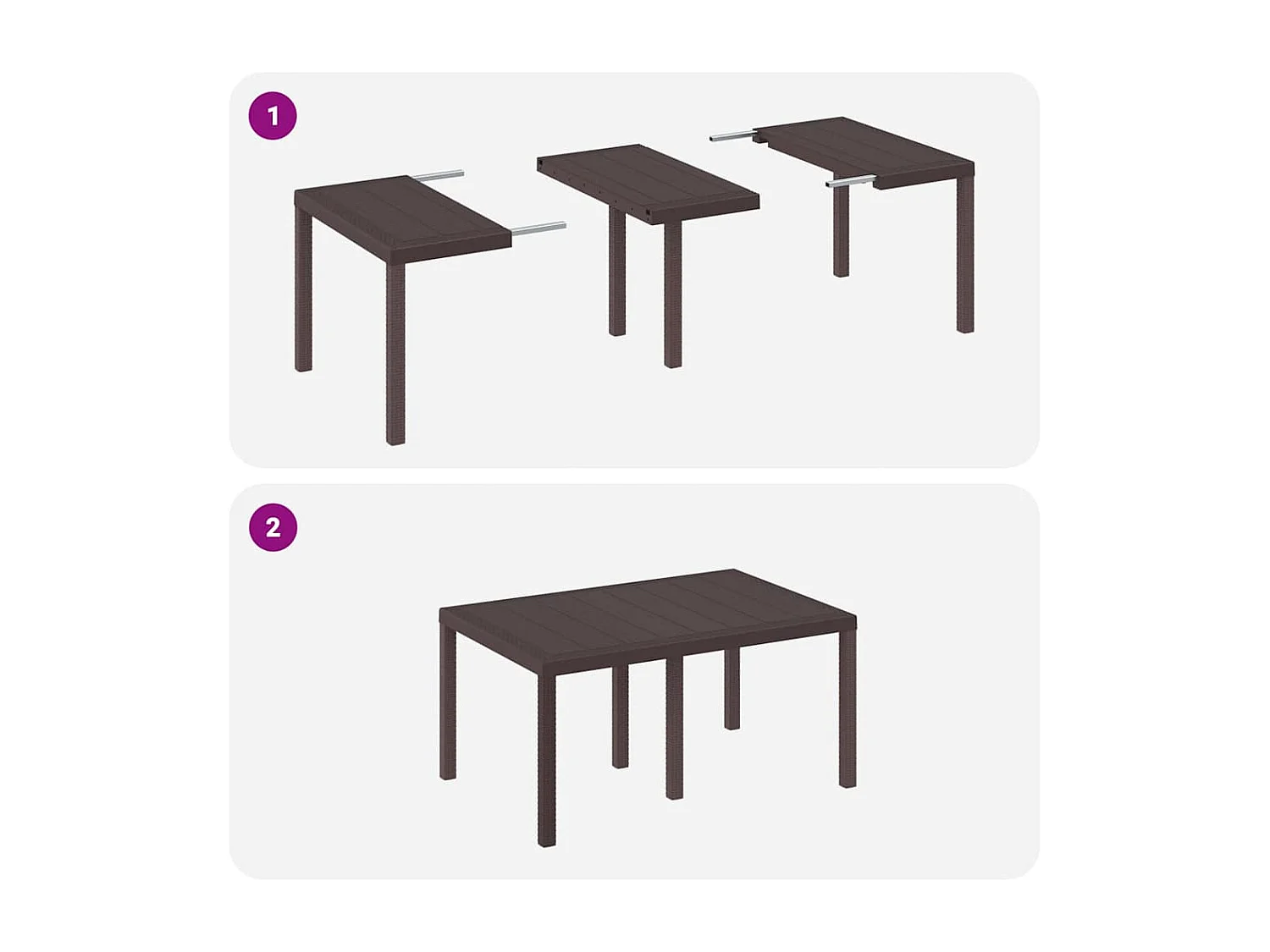 1

2