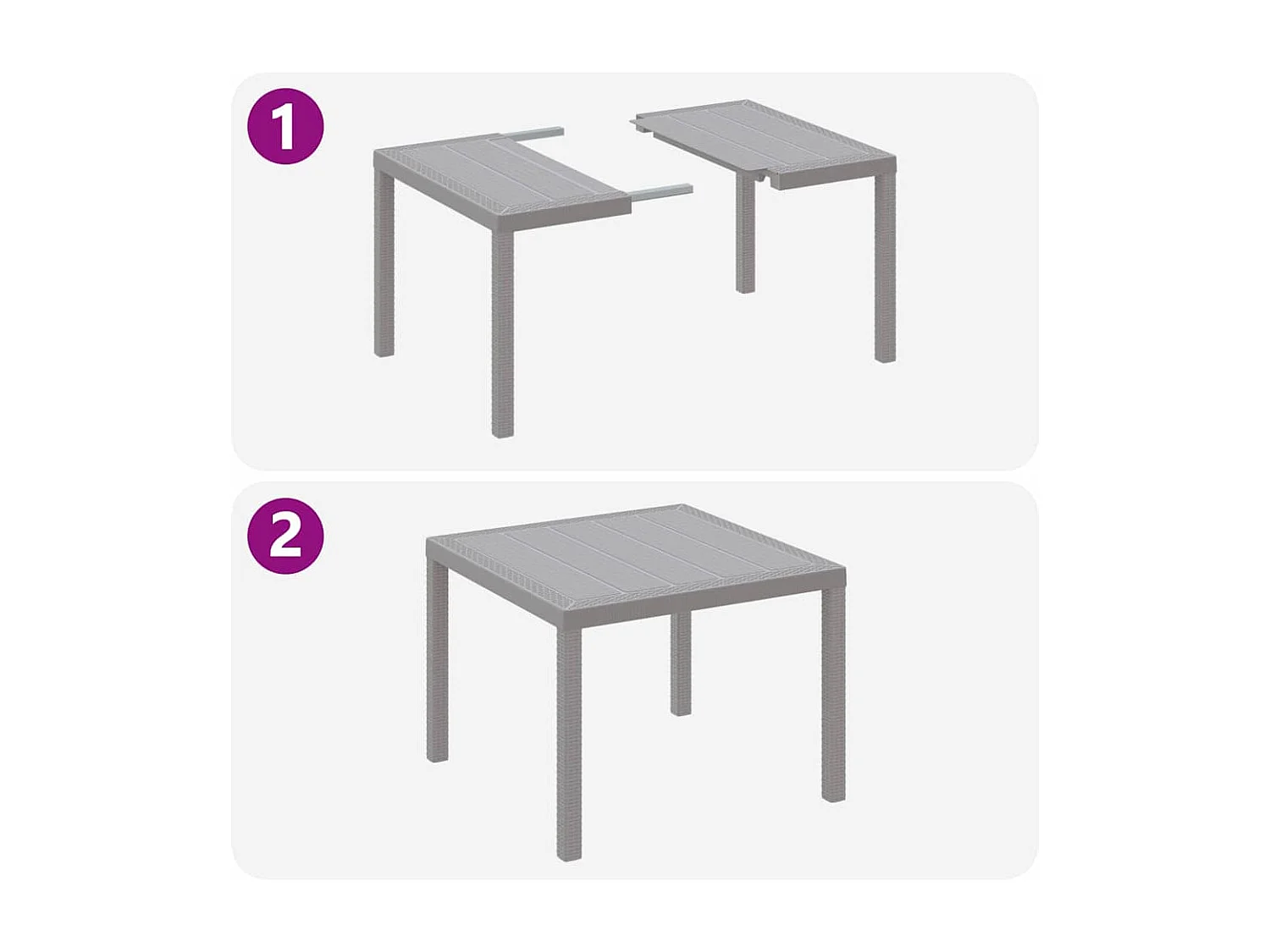 1

2