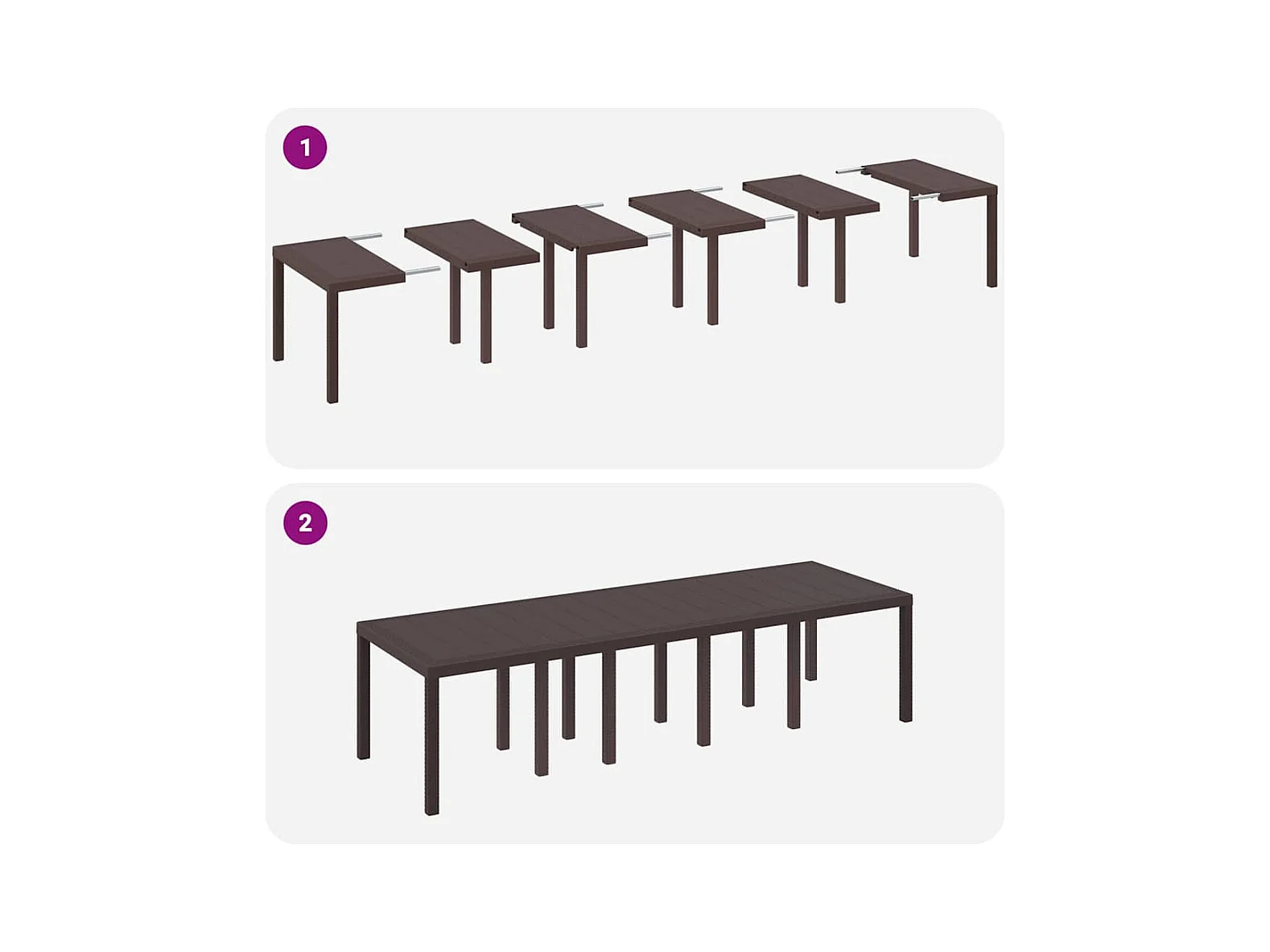 1

2