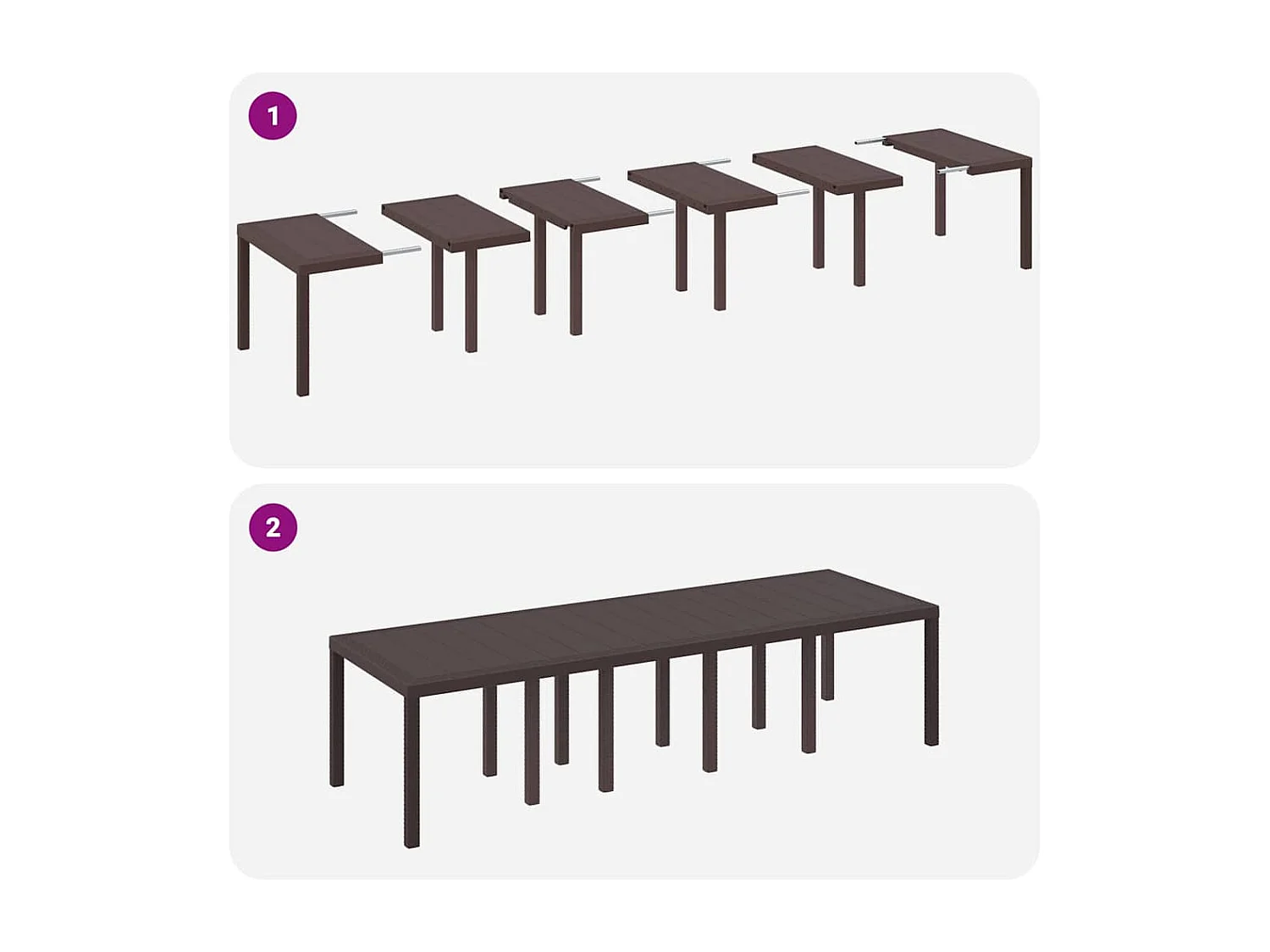 1

2