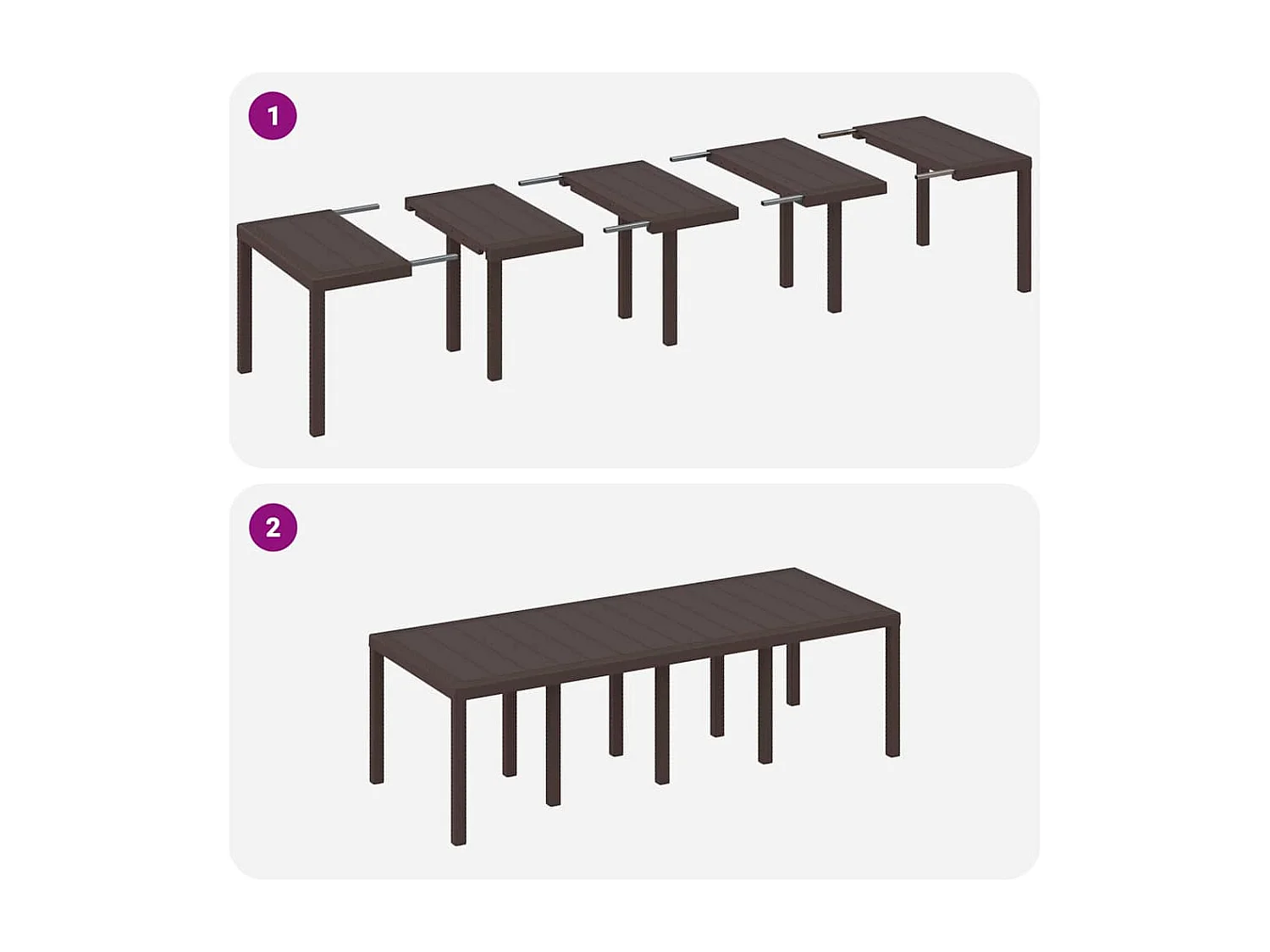 1

2