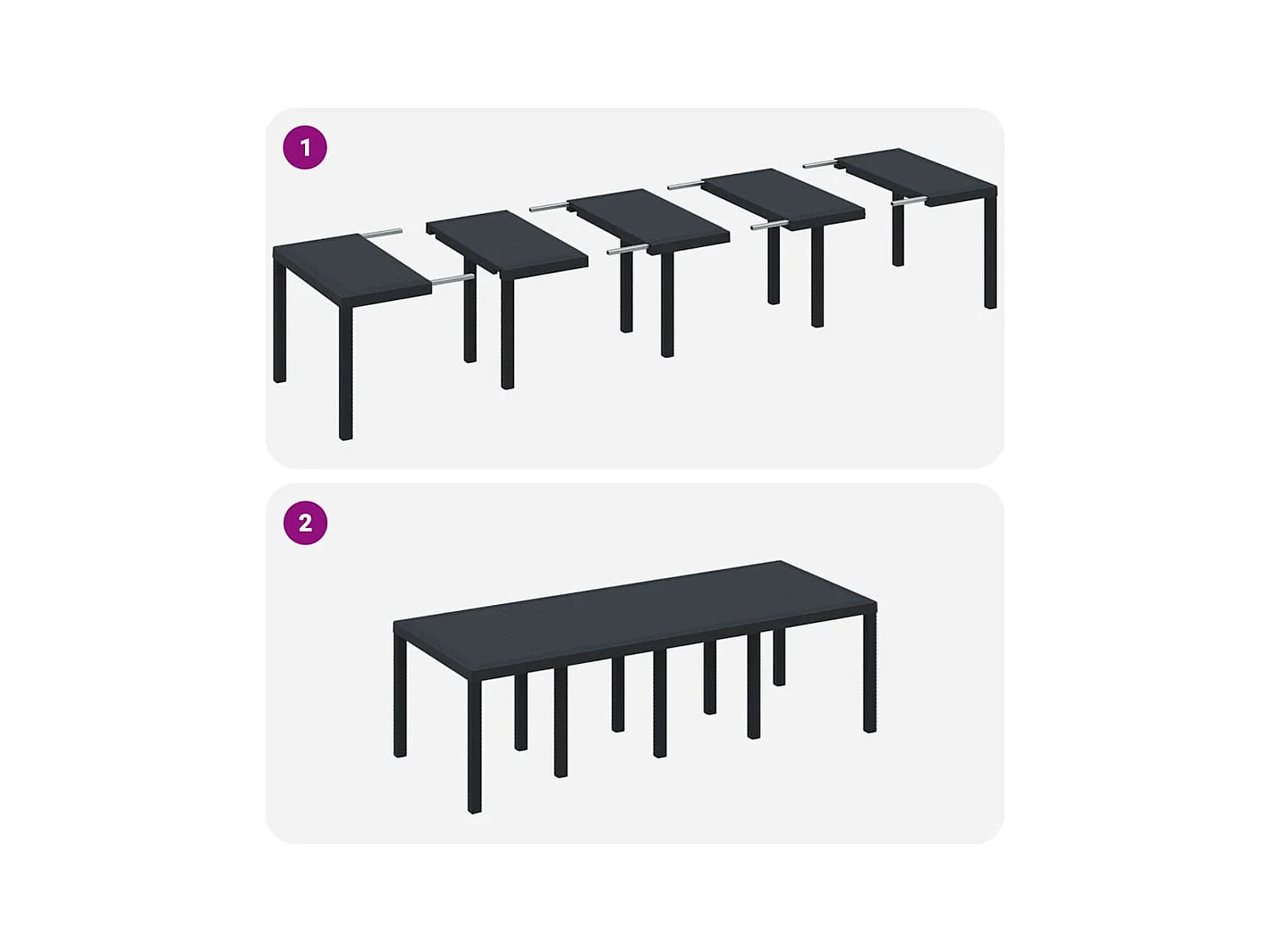 1

2